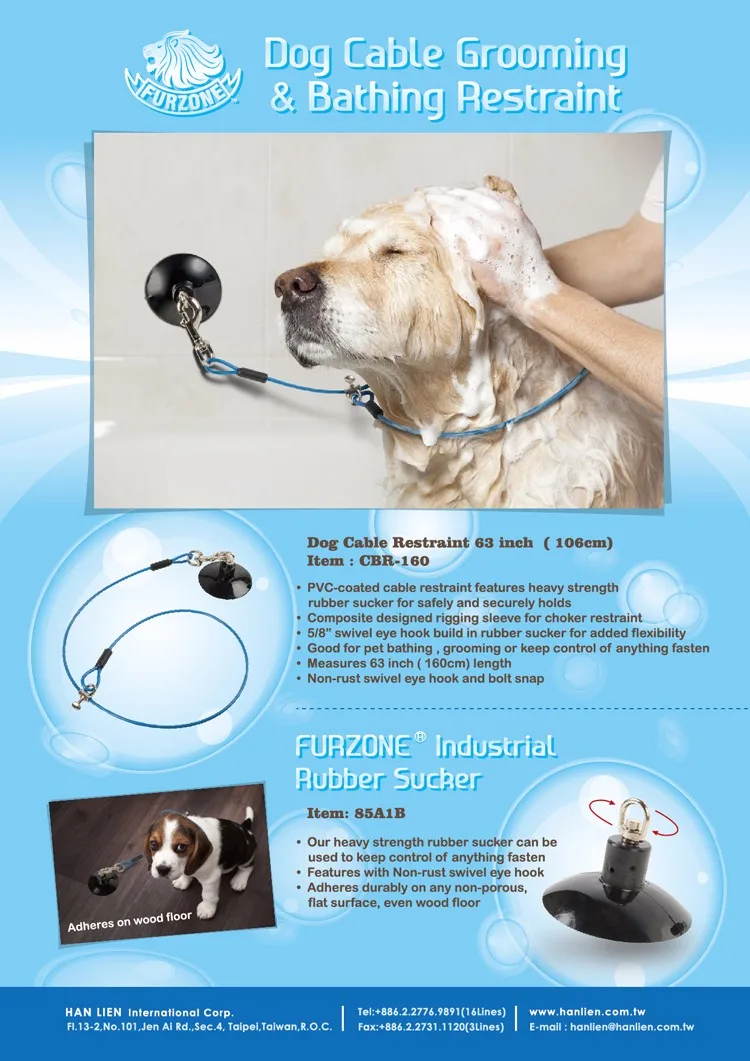 FURZONE™

Dog Cable Grooming & Bathing Restraint

Dog Cable Restraint 63 inch ( 106cm)
Item : CBR-160

• PVC-coated cable restraint features heavy strength rubber sucker for safely and securely holds
• Composite designed rigging sleeve for choker restraint
• 5/8" swivel eye hook build in rubber sucker for added flexibility
• Good for pet bathing , grooming or keep control of anything fasten
• Measures 63 inch ( 160cm) length
• Non-rust swivel eye hook and bolt snap

FURZONE® Industrial Rubber Sucker

Item: 85A1B

• Our heavy strength rubber sucker can be used to keep control of anything fasten
• Features with Non-rust swivel eye hook
• Adheres durably on any non-porous, flat surface, even wood floor

Adheres on wood floor

HAN LIEN International Corp.
Fl.13-2,No.101,Jen Ai Rd.,Sec.4, Taipei,Taiwan,R.O.C.

Tel:+886.2.2776.9891(16Lines)
Fax:+886.2.2731.1120(3Lines)

www.hanlien.com.tw
E-mail : hanlien@hanlien.com.tw