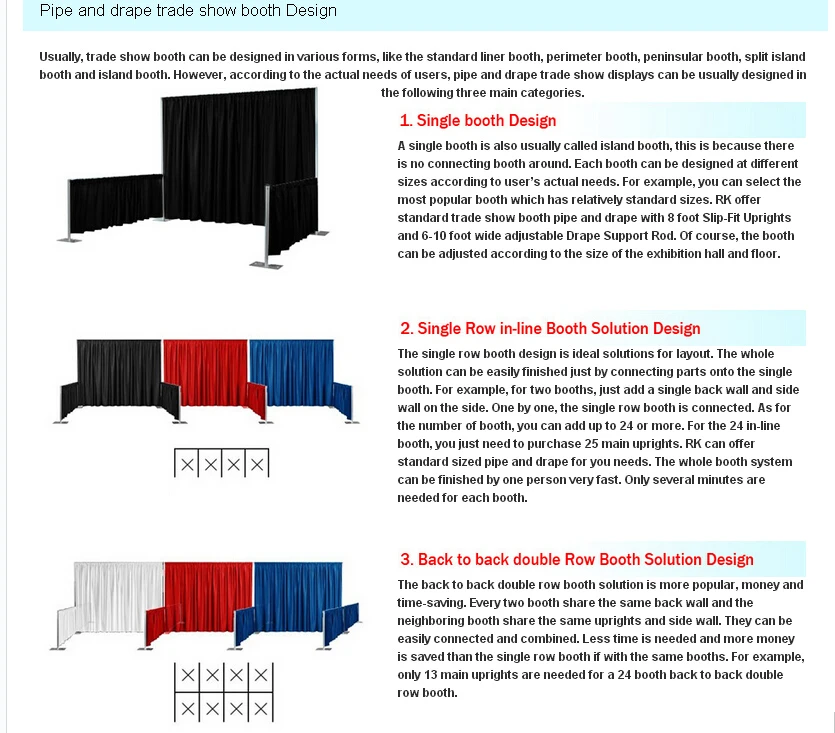 Pipe and drape trade show booth Design

Usually, trade show booth can be designed in various forms, like the standard liner booth, perimeter booth, peninsular booth, split island booth and island booth. However, according to the actual needs of users, pipe and drape trade show displays can be usually designed in the following three main categories.

1. Single booth Design

A single booth is also usually called island booth, this is because there is no connecting booth around. Each booth can be designed at different sizes according to user's actual needs. For example, you can select the most popular booth which has relatively standard sizes. RK offer standard trade show booth pipe and drape with 8 foot Slip-Fit Uprights and 6-10 foot wide adjustable Drape Support Rod. Of course, the booth can be adjusted according to the size of the exhibition hall and floor.

2. Single Row in-line Booth Solution Design

The single row booth design is ideal solutions for layout. The whole solution can be easily finished just by connecting parts onto the single booth. For example, for two booths, just add a single back wall and side wall on the side. One by one, the single row booth is connected. As for the number of booth, you can add up to 24 or more. For the 24 in-line booth, you just need to purchase 25 main uprights. RK can offer standard sized pipe and drape for you needs. The whole booth system can be finished by one person very fast. Only several minutes are needed for each booth.

3. Back to back double Row Booth Solution Design

The back to back double row booth solution is more popular, money and time-saving. Every two booth share the same back wall and the neighboring booth share the same uprights and side wall. They can be easily connected and combined. Less time is needed and more money is saved than the single row booth if with the same booths. For example, only 13 main uprights are needed for a 24 booth back to back double row booth.