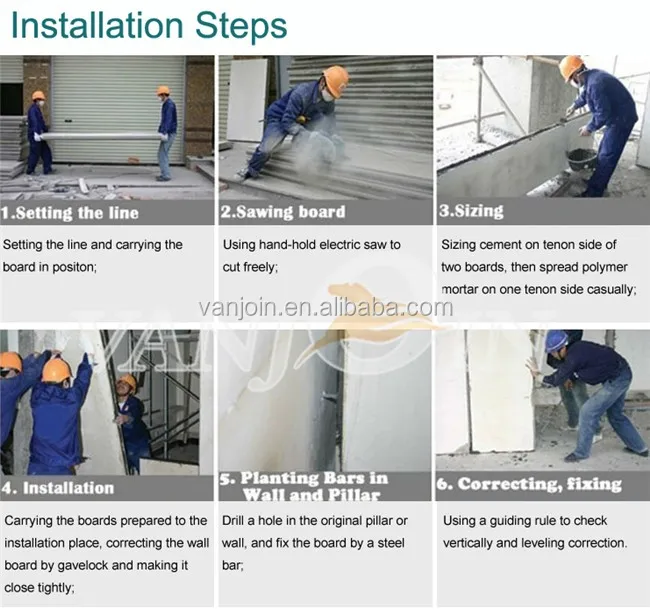 Installation Steps

1.Setting the line

Setting the line and carrying the board in positon;

2.Sawing board

Using hand-hold electric saw to cut freely;

3.Sizing

Sizing cement on tenon side of two boards, then spread polymer mortar on one tenon side casually;

vanjoin.en.alibaba.com

VANJOIN

4. Installation

Carrying the boards prepared to the installation place, correcting the wall board by gavelock and making it close tightly;

5. Planting Bars in Wall and Pillar

Drill a hole in the original pillar or wall, and fix the board by a steel bar;

6. Correcting, fixing

Using a guiding rule to check vertically and leveling correction.