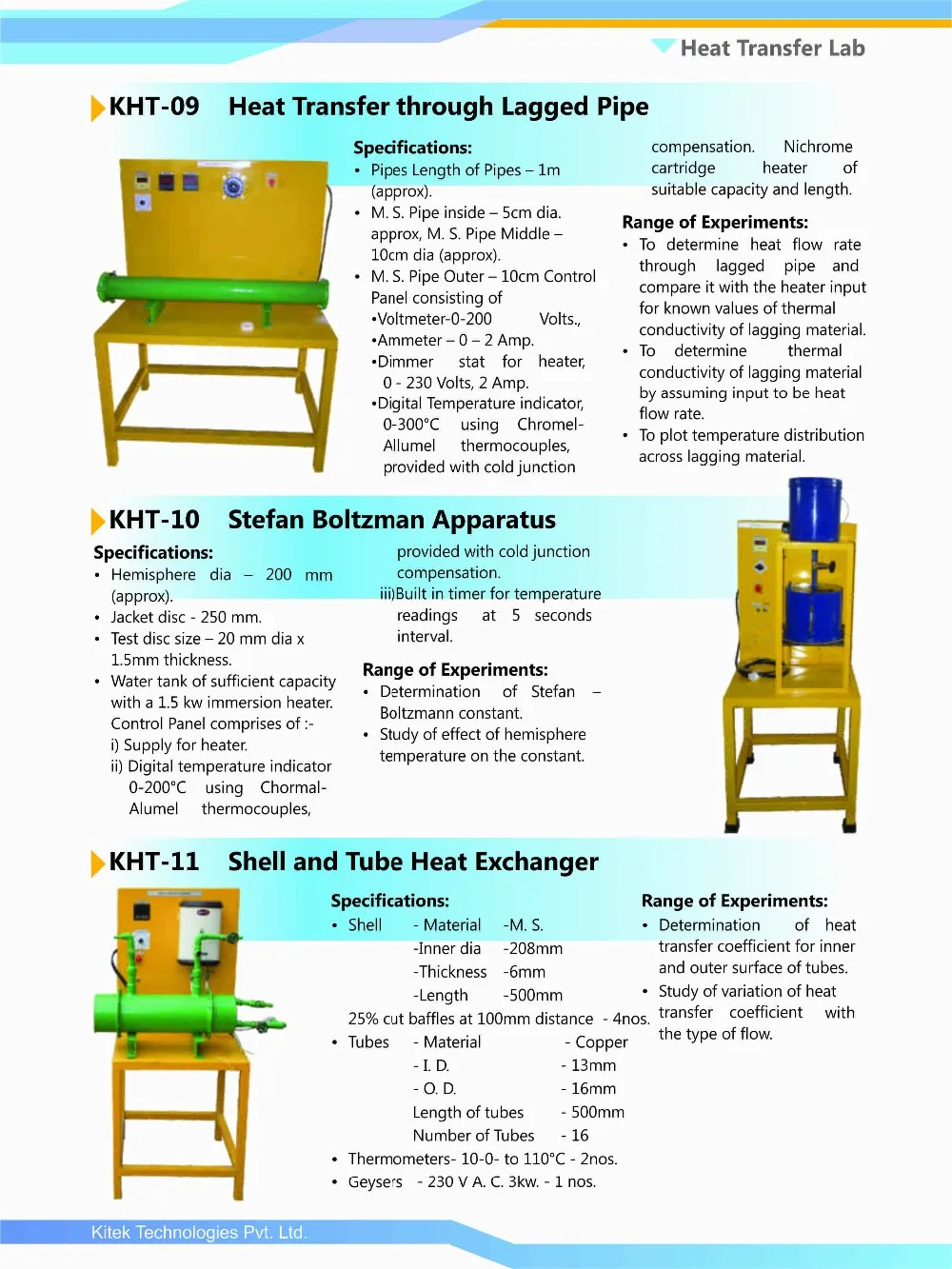 Heat Transfer Lab

KHT-09 Heat Transfer through Lagged Pipe

Specifications:
• Pipes Length of Pipes – 1m (approx).
• M. S. Pipe inside – 5cm dia. approx, M. S. Pipe Middle – 10cm dia (approx).
• M. S. Pipe Outer – 10cm Control Panel consisting of
•Voltmeter-0-200 Volts.,
•Ammeter – 0 – 2 Amp.
•Dimmer stat for heater, 0 - 230 Volts, 2 Amp.
•Digital Temperature indicator, 0-300°C using Chromel-Allumel thermocouples, provided with cold junction compensation. Nichrome cartridge heater of suitable capacity and length.

Range of Experiments:
• To determine heat flow rate through lagged pipe and compare it with the heater input for known values of thermal conductivity of lagging material.
• To determine thermal conductivity of lagging material by assuming input to be heat flow rate.
• To plot temperature distribution across lagging material.

KHT-10 Stefan Boltzman Apparatus

Specifications:
• Hemisphere dia – 200 mm (approx).
• Jacket disc - 250 mm.
• Test disc size – 20 mm dia x 1.5mm thickness.
• Water tank of sufficient capacity with a 1.5 kw immersion heater. Control Panel comprises of :-
i) Supply for heater.
ii) Digital temperature indicator 0-200°C using Chormal-Alumel thermocouples, provided with cold junction compensation.
iii)Built in timer for temperature readings at 5 seconds interval.

Range of Experiments:
• Determination of Stefan – Boltzmann constant.
• Study of effect of hemisphere temperature on the constant.

KHT-11 Shell and Tube Heat Exchanger

Specifications:
• Shell - Material -M. S.
-Inner dia -208mm
-Thickness -6mm
-Length -500mm
25% cut baffles at 100mm distance - 4nos.
• Tubes - Material - Copper
- I. D. - 13mm
- O. D. - 16mm
Length of tubes - 500mm
Number of Tubes - 16
• Thermometers- 10-0- to 110°C - 2nos.
• Geysers - 230 V A. C. 3kw. - 1 nos.

Range of Experiments:
• Determination of heat transfer coefficient for inner and outer surface of tubes.
• Study of variation of heat transfer coefficient with the type of flow.

Kitek Technologies Pvt. Ltd.