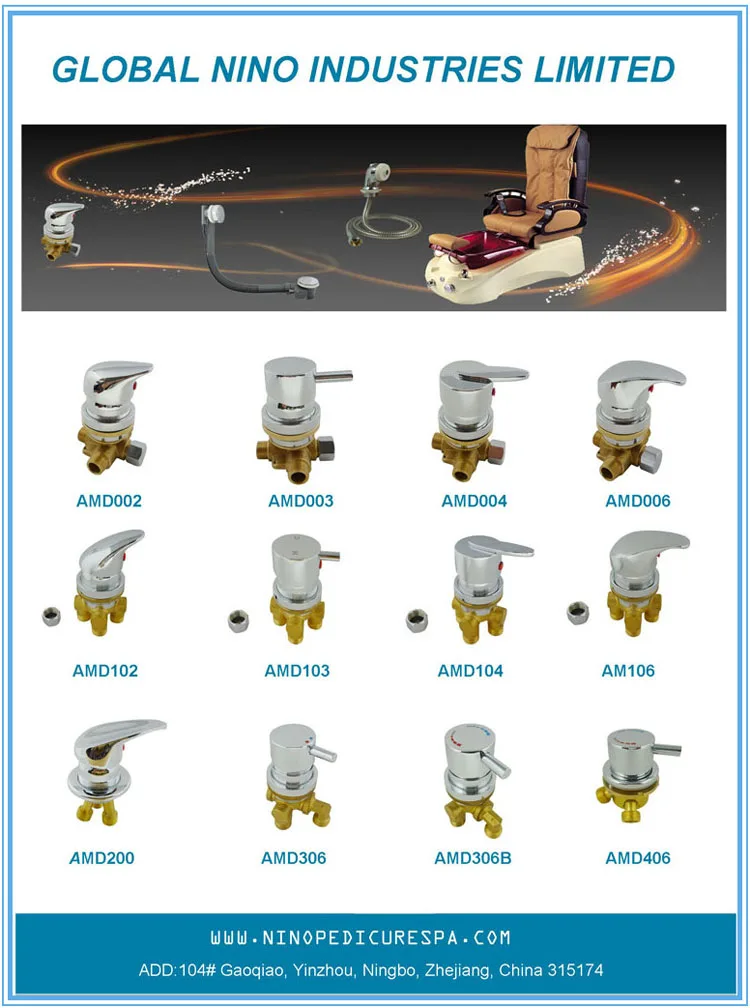 GLOBAL NINO INDUSTRIES LIMITED

AMD002
AMD003
AMD004
AMD006

AMD102
AMD103
AMD104
AM106

AMD200
AMD306
AMD306B
AMD406

WWW.NINOPEDICURESPA.COM

ADD:104# Gaoqiao, Yinzhou, Ningbo, Zhejiang, China 315174