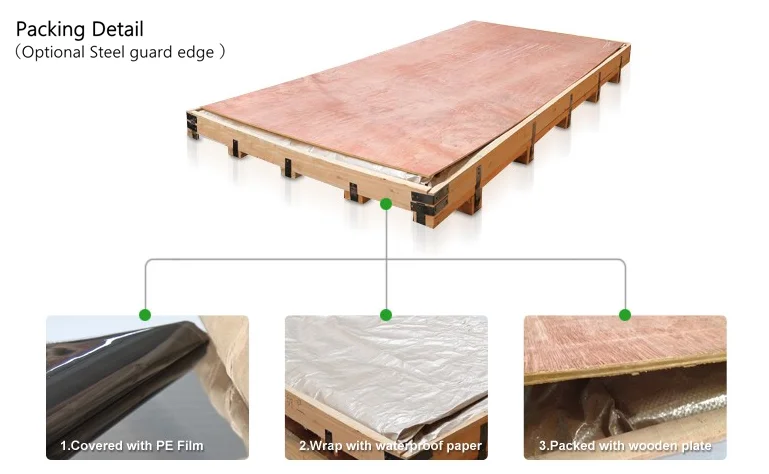 Packing Detail
（Optional Steel guard edge ）

1.Covered with PE Film

2.Wrap with waterproof paper

3.Packed with wooden plate