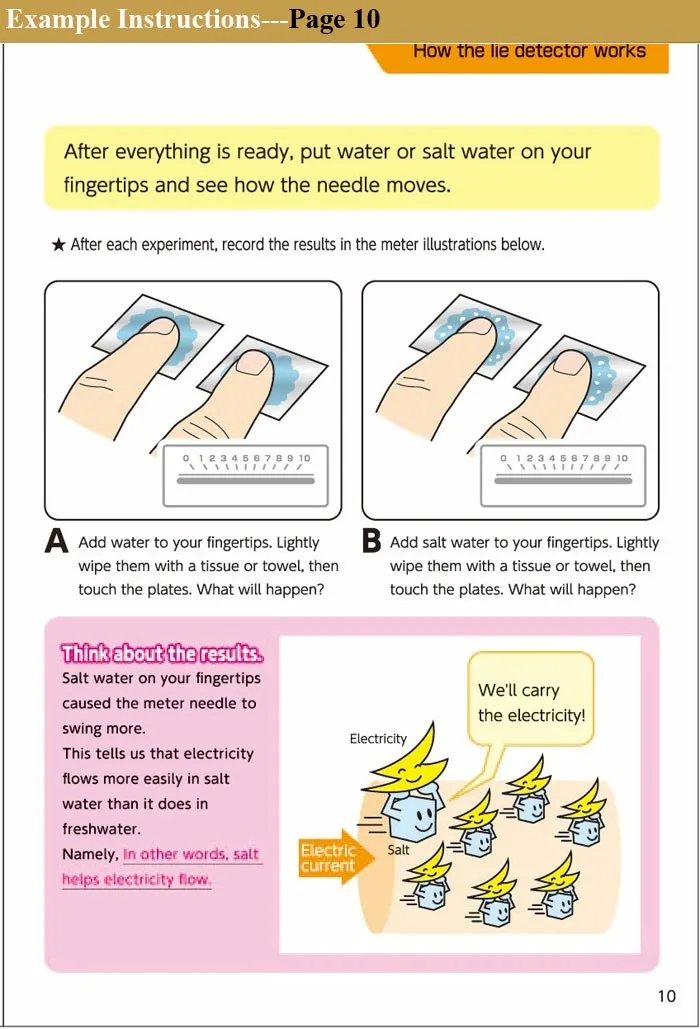 Example Instructions---Page 10

How the lie detector works

After everything is ready, put water or salt water on your fingertips and see how the needle moves.

★ After each experiment, record the results in the meter illustrations below.

0 1 2 3 4 5 6 7 8 9 10

0 1 2 3 4 5 6 7 8 9 10

A Add water to your fingertips. Lightly wipe them with a tissue or towel, then touch the plates. What will happen?

B Add salt water to your fingertips. Lightly wipe them with a tissue or towel, then touch the plates. What will happen?

Think about the results.

Salt water on your fingertips caused the meter needle to swing more.

This tells us that electricity flows more easily in salt water than it does in freshwater.

Namely, In other words, salt helps electricity flow.

We'll carry the electricity!

Electricity

Salt

Electric current

10