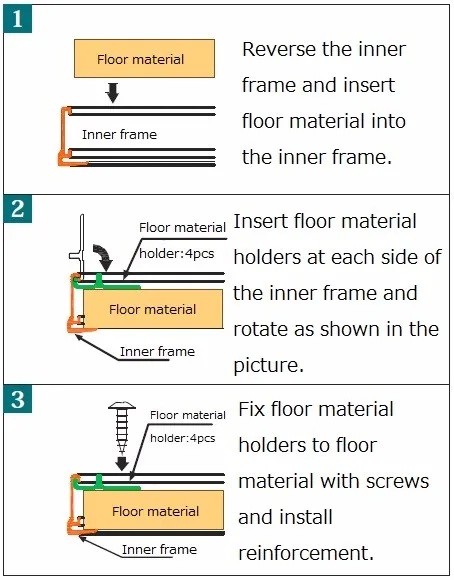 1

Floor material

Inner frame

Reverse the inner frame and insert floor material into the inner frame.

2

Floor material holder:4pcs

Floor material

Inner frame

Insert floor material holders at each side of the inner frame and rotate as shown in the picture.

3

Floor material holder:4pcs

Floor material

Inner frame

Fix floor material holders to floor material with screws and install reinforcement.