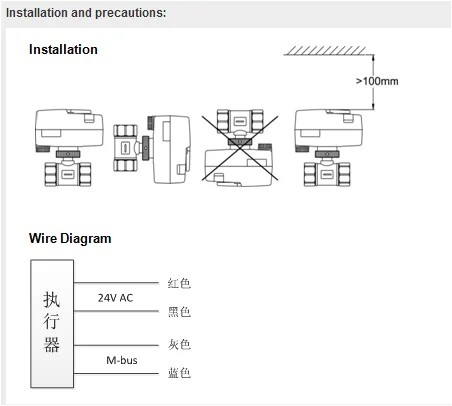 Installation and precautions:

Installation

>100mm

Wire Diagram

执行器

红色

24V AC

黑色

灰色

M-bus

蓝色