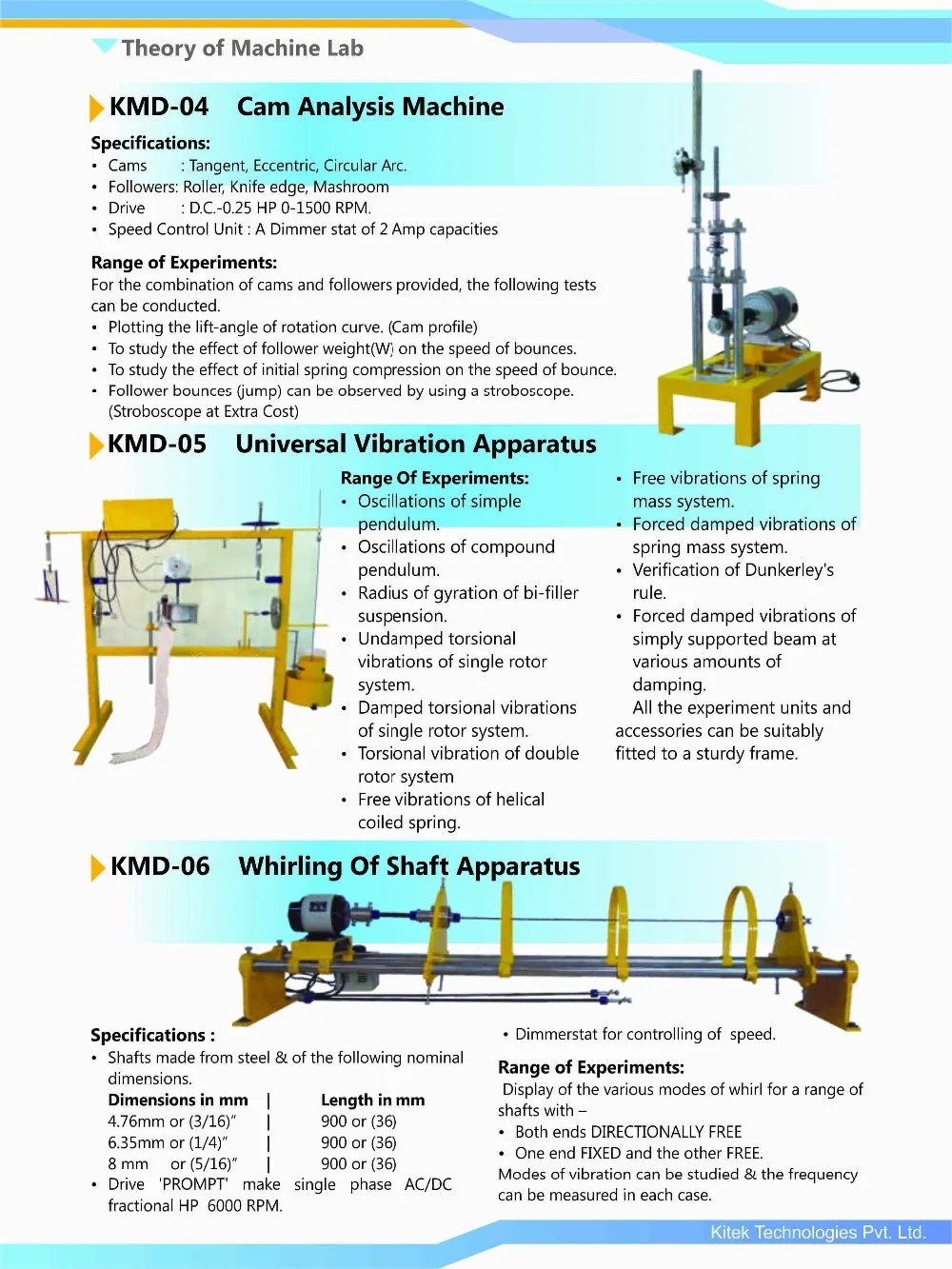 Theory of Machine Lab

KMD-04 Cam Analysis Machine

Specifications:
• Cams : Tangent, Eccentric, Circular Arc.
• Followers: Roller, Knife edge, Mashroom
• Drive : D.C.-0.25 HP 0-1500 RPM.
• Speed Control Unit : A Dimmer stat of 2 Amp capacities

Range of Experiments:
For the combination of cams and followers provided, the following tests can be conducted.
• Plotting the lift-angle of rotation curve. (Cam profile)
• To study the effect of follower weight(W) on the speed of bounces.
• To study the effect of initial spring compression on the speed of bounce.
• Follower bounces (jump) can be observed by using a stroboscope. (Stroboscope at Extra Cost)

KMD-05 Universal Vibration Apparatus

Range Of Experiments:
• Oscillations of simple pendulum.
• Oscillations of compound pendulum.
• Radius of gyration of bi-filler suspension.
• Undamped torsional vibrations of single rotor system.
• Damped torsional vibrations of single rotor system.
• Torsional vibration of double rotor system
• Free vibrations of helical coiled spring.

• Free vibrations of spring mass system.
• Forced damped vibrations of spring mass system.
• Verification of Dunkerley's rule.
• Forced damped vibrations of simply supported beam at various amounts of damping.
All the experiment units and accessories can be suitably fitted to a sturdy frame.

KMD-06 Whirling Of Shaft Apparatus

Specifications :
• Shafts made from steel & of the following nominal dimensions.

| Dimensions in mm | Length in mm |
|---|---|
| 4.76mm or (3/16)" | 900 or (36) |
| 6.35mm or (1/4)" | 900 or (36) |
| 8 mm or (5/16)" | 900 or (36) |

• Drive 'PROMPT' make single phase AC/DC fractional HP 6000 RPM.

• Dimmerstat for controlling of speed.

Range of Experiments:
Display of the various modes of whirl for a range of shafts with –
• Both ends DIRECTIONALLY FREE
• One end FIXED and the other FREE.
Modes of vibration can be studied & the frequency can be measured in each case.

Kitek Technologies Pvt. Ltd.