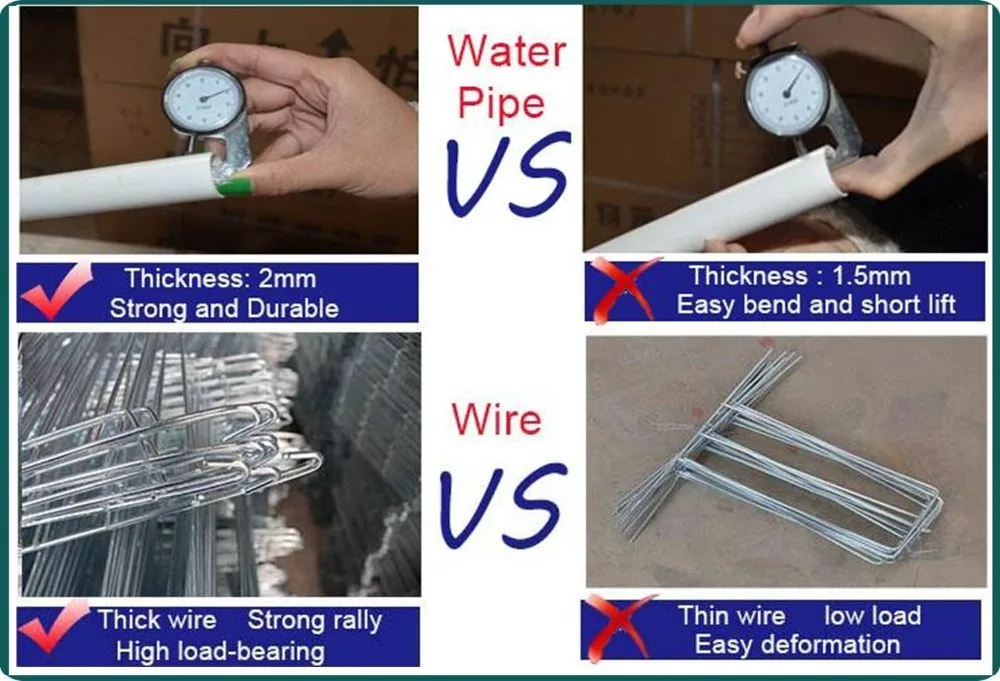 Water Pipe

VS

Thickness: 2mm
Strong and Durable

Thickness : 1.5mm
Easy bend and short lift

Wire

VS

Thick wire Strong rally
High load-bearing

Thin wire low load
Easy deformation