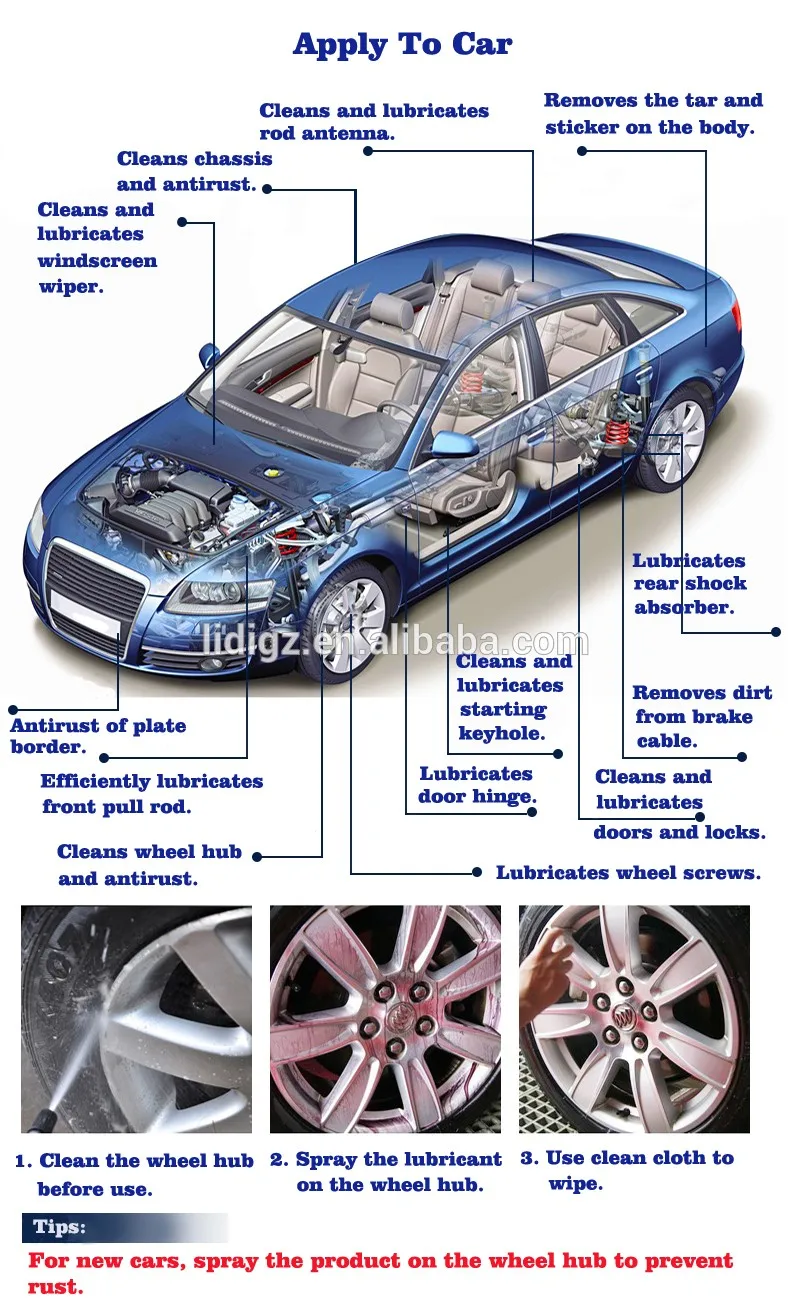 Apply To Car

Cleans and lubricates rod antenna.

Removes the tar and sticker on the body.

Cleans chassis and antirust.

Cleans and lubricates windscreen wiper.

Lubricates rear shock absorber.

lidigz.en.alibaba.com

Cleans and lubricates starting keyhole.

Removes dirt from brake cable.

Antirust of plate border.

Efficiently lubricates front pull rod.

Lubricates door hinge.

Cleans and lubricates doors and locks.

Cleans wheel hub and antirust.

Lubricates wheel screws.

1. Clean the wheel hub before use.

2. Spray the lubricant on the wheel hub.

3. Use clean cloth to wipe.

Tips:

For new cars, spray the product on the wheel hub to prevent rust.