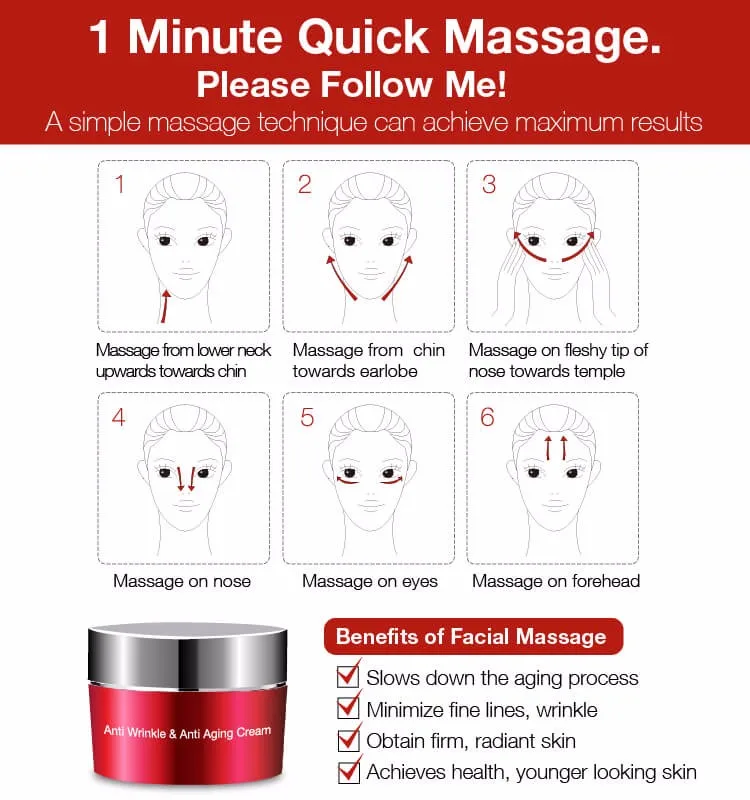 1 Minute Quick Massage.
Please Follow Me!
A simple massage technique can achieve maximum results

1
Massage from lower neck upwards towards chin

2
Massage from chin towards earlobe

3
Massage on fleshy tip of nose towards temple

4
Massage on nose

5
Massage on eyes

6
Massage on forehead

Anti Wrinkle & Anti Aging Cream

Benefits of Facial Massage
Slows down the aging process
Minimize fine lines, wrinkle
Obtain firm, radiant skin
Achieves health, younger looking skin