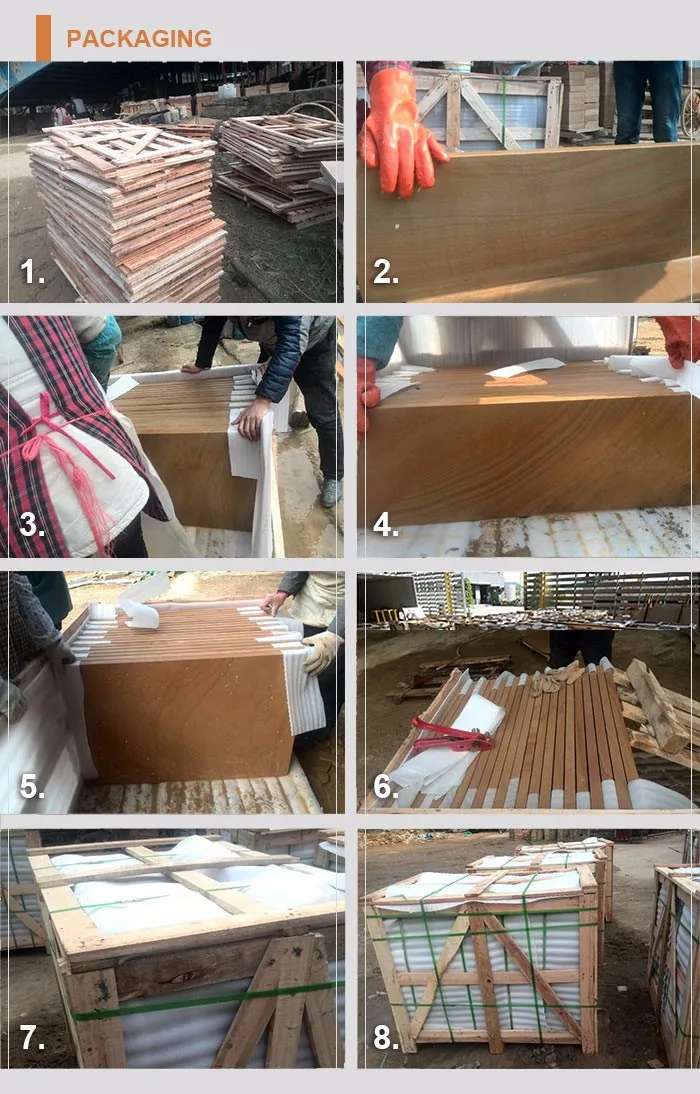 PACKAGING

1.

2.

3.

4.

5.

6.

7.

8.