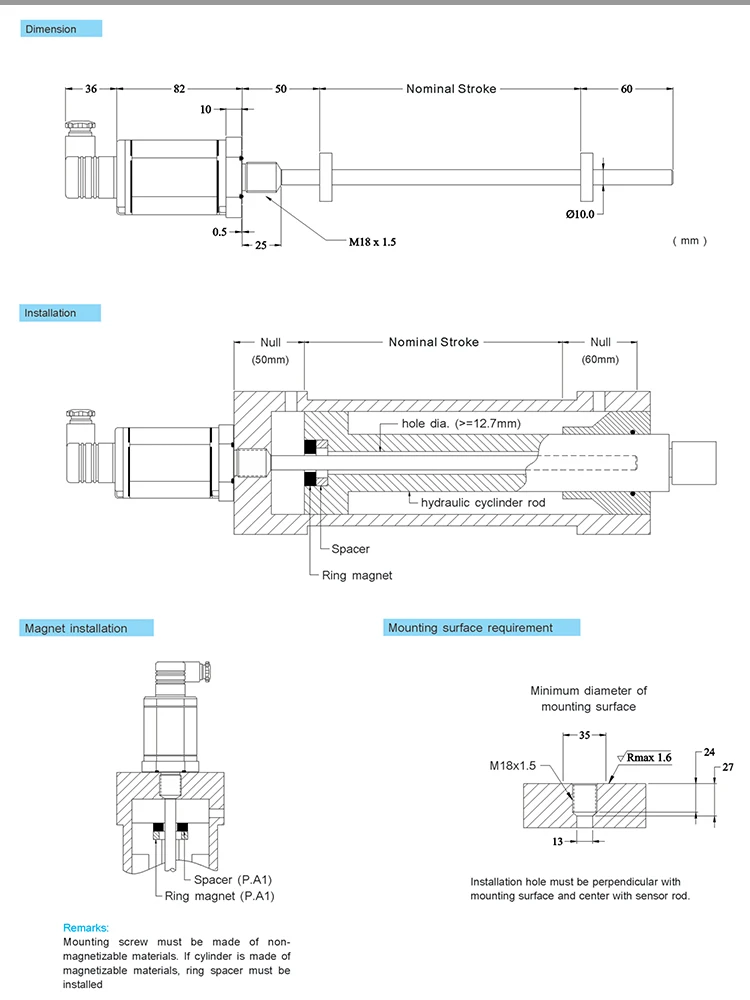 Dimension

36
82
50
Nominal Stroke
60
10
0.5
25
M18 x 1.5
Ø10.0
( mm )

Installation

Null
(50mm)
Nominal Stroke
Null
(60mm)
hole dia. (>=12.7mm)
hydraulic cyclinder rod
Spacer
Ring magnet

Magnet installation

Spacer (P.A1)
Ring magnet (P.A1)

Remarks:
Mounting screw must be made of non-magnetizable materials. If cylinder is made of magnetizable materials, ring spacer must be installed

Mounting surface requirement

Minimum diameter of mounting surface
35
M18x1.5
Rmax 1.6
24
27
13

Installation hole must be perpendicular with mounting surface and center with sensor rod.