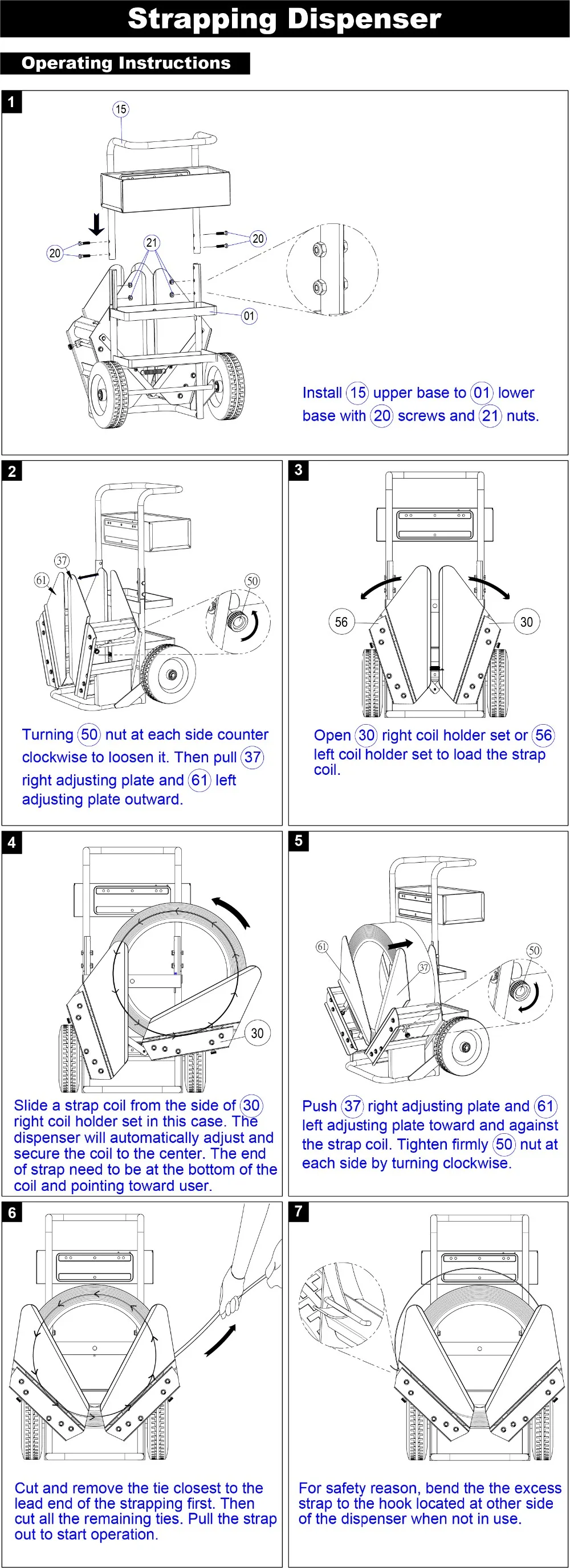 Strapping Dispenser

Operating Instructions

1

15

20

21

20

01

Install 15 upper base to 01 lower base with 20 screws and 21 nuts.

2

37

61

50

Turning 50 nut at each side counter clockwise to loosen it. Then pull 37 right adjusting plate and 61 left adjusting plate outward.

3

56

30

Open 30 right coil holder set or 56 left coil holder set to load the strap coil.

4

30

Slide a strap coil from the side of 30 right coil holder set in this case. The dispenser will automatically adjust and secure the coil to the center. The end of strap need to be at the bottom of the coil and pointing toward user.

5

61

37

50

Push 37 right adjusting plate and 61 left adjusting plate toward and against the strap coil. Tighten firmly 50 nut at each side by turning clockwise.

6

Cut and remove the tie closest to the lead end of the strapping first. Then cut all the remaining ties. Pull the strap out to start operation.

7

For safety reason, bend the the excess strap to the hook located at other side of the dispenser when not in use.