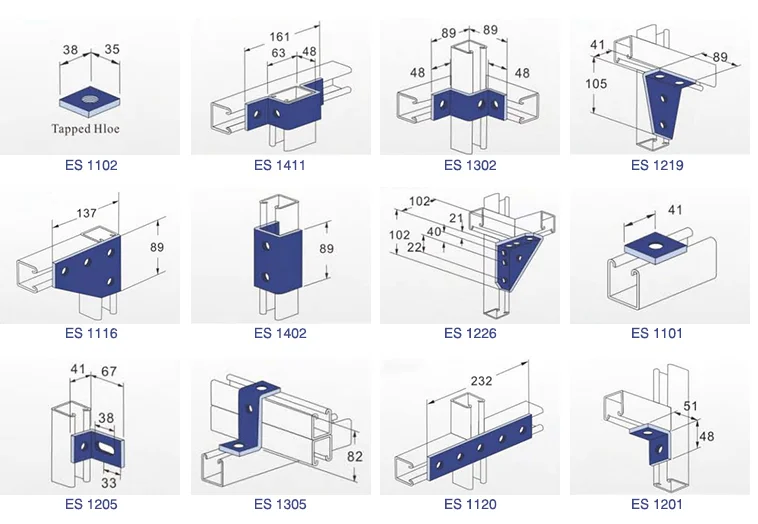 38 35

Tapped Hloe

ES 1102

161
63 48

ES 1411

89 89
48 48

ES 1302

41 89
105

ES 1219

137
89

ES 1116

89

ES 1402

102
21
40
102
22

ES 1226

41

ES 1101

41 67
38
33

ES 1205

82

ES 1305

232

ES 1120

51
48

ES 1201