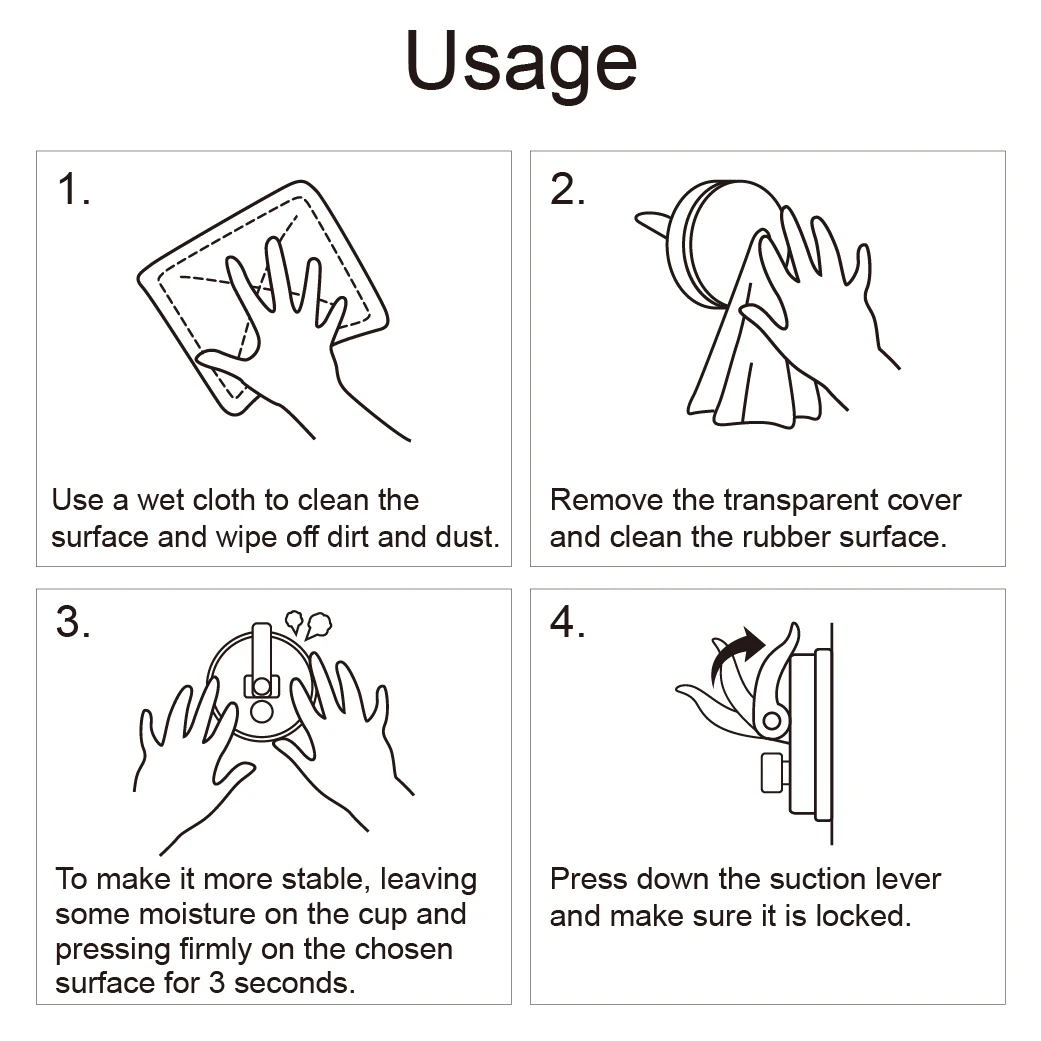 Usage

1.

Use a wet cloth to clean the surface and wipe off dirt and dust.

2.

Remove the transparent cover and clean the rubber surface.

3.

To make it more stable, leaving some moisture on the cup and pressing firmly on the chosen surface for 3 seconds.

4.

Press down the suction lever and make sure it is locked.