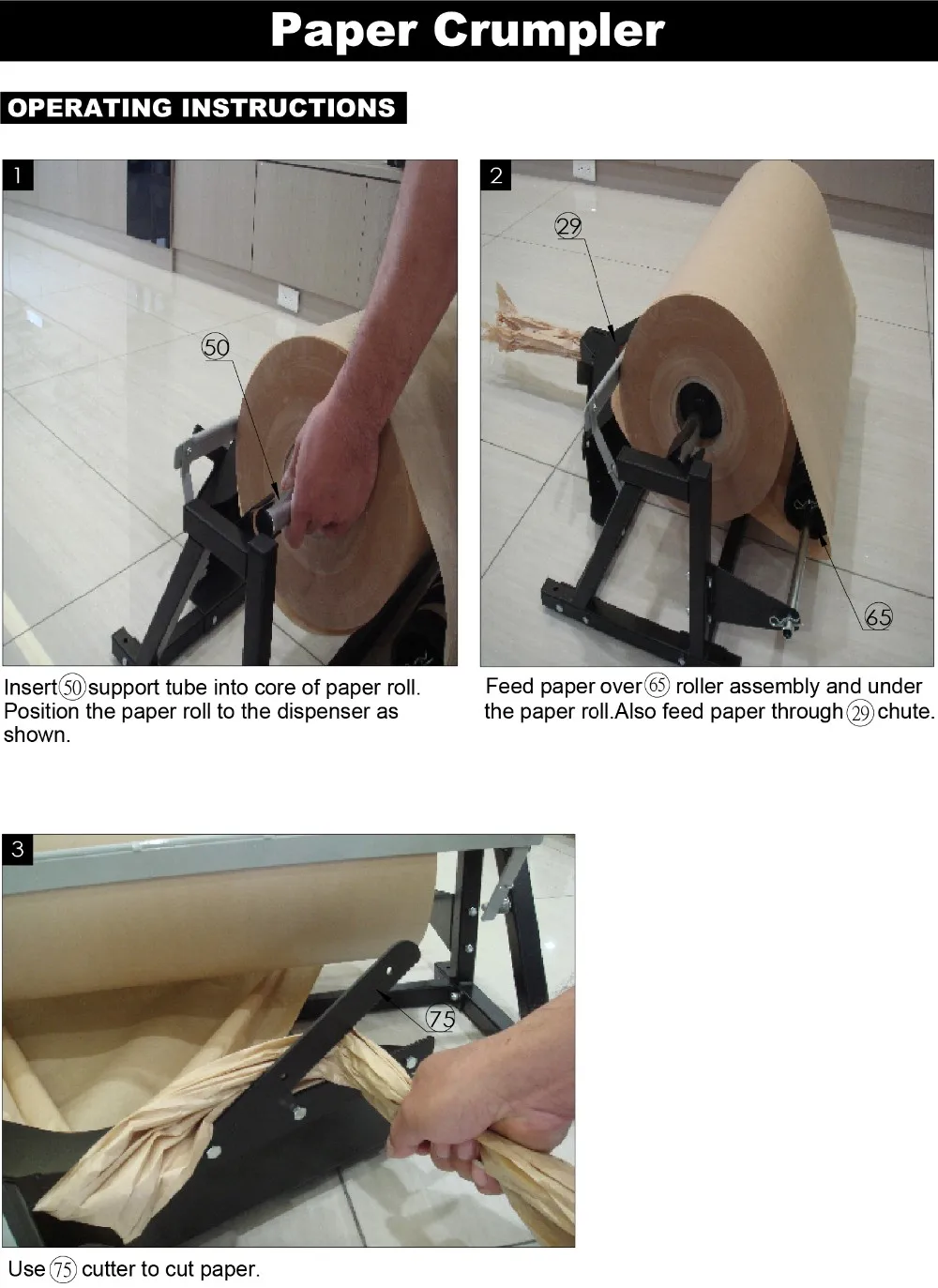 Paper Crumpler

OPERATING INSTRUCTIONS

1

50

Insert 50 support tube into core of paper roll. Position the paper roll to the dispenser as shown.

2

29

65

Feed paper over 65 roller assembly and under the paper roll.Also feed paper through 29 chute.

3

75

Use 75 cutter to cut paper.