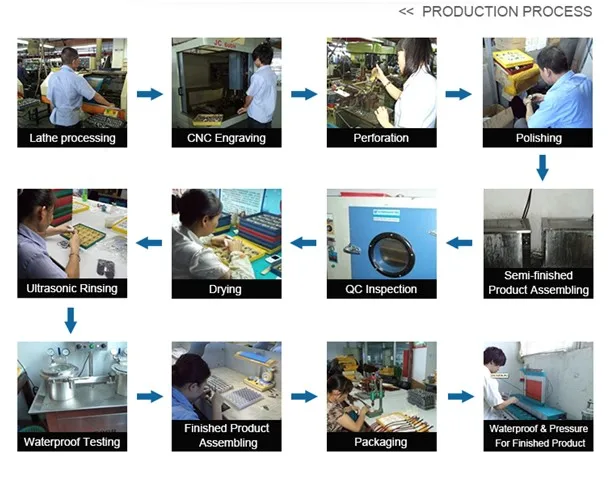 << PRODUCTION PROCESS

Lathe processing

CNC Engraving

Perforation

Polishing

Semi-finished Product Assembling

QC Inspection

Drying

Ultrasonic Rinsing

Waterproof Testing

Finished Product Assembling

Packaging

Waterproof & Pressure For Finished Product