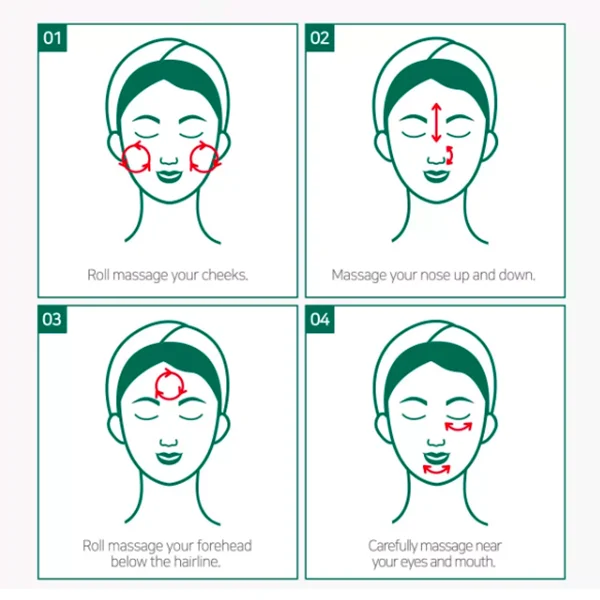 01

Roll massage your cheeks.

02

Massage your nose up and down.

03

Roll massage your forehead below the hairline.

04

Carefully massage near your eyes and mouth.