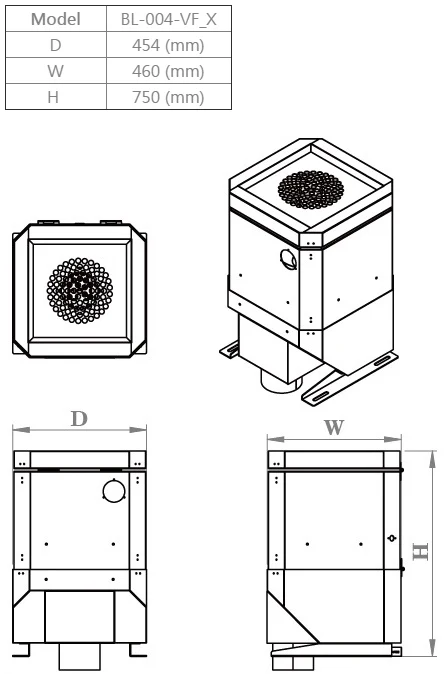 | Model | BL-004-VF_X |
|---|---|
| D | 454 (mm) |
| W | 460 (mm) |
| H | 750 (mm) |

D

W

H