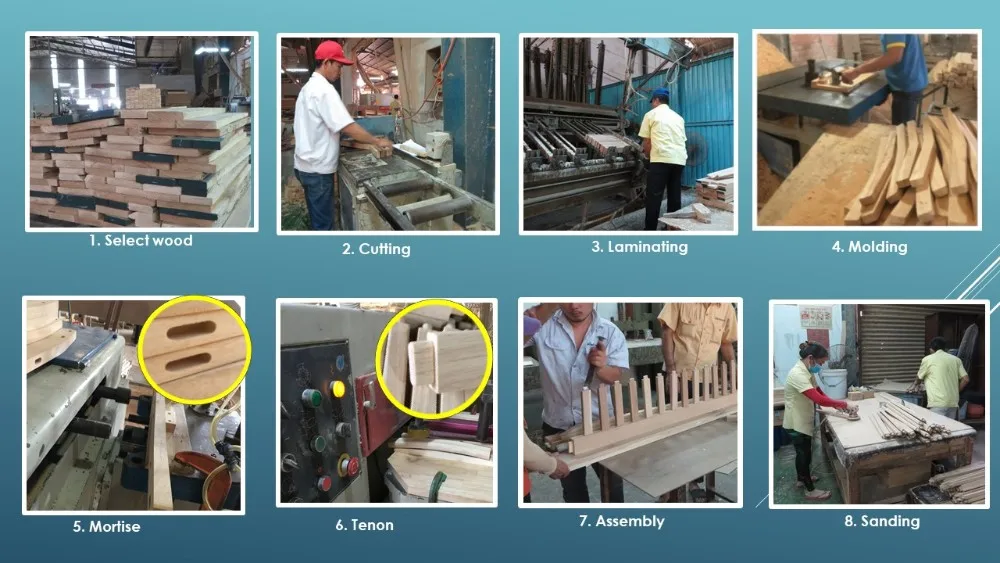 1. Select wood

2. Cutting

3. Laminating

4. Molding

5. Mortise

6. Tenon

7. Assembly

8. Sanding