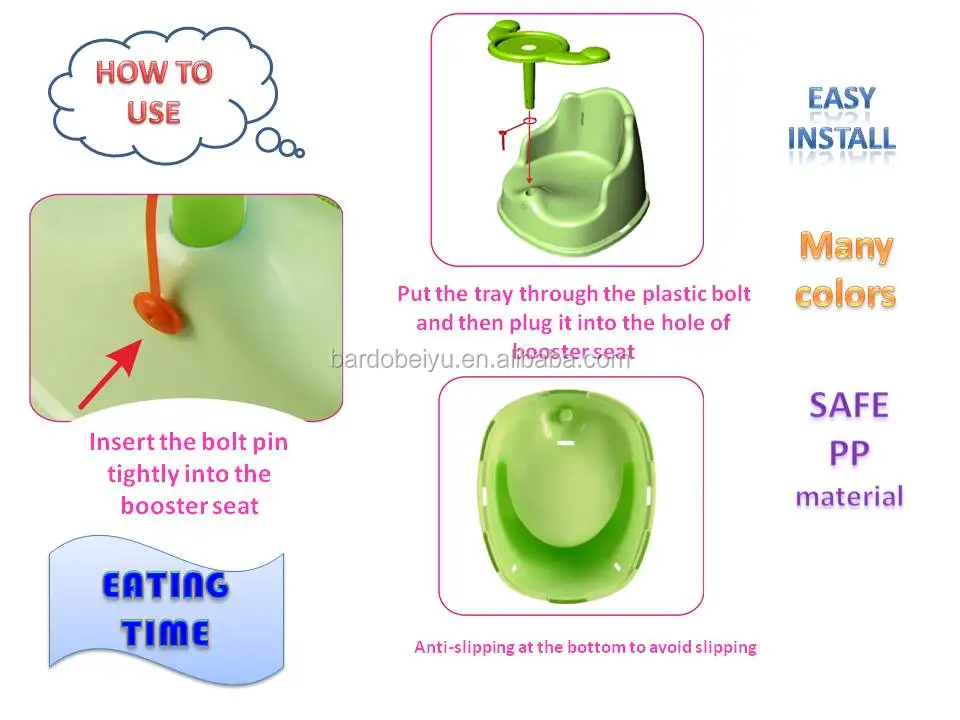 HOW TO USE

Insert the bolt pin tightly into the booster seat

EATING TIME

Put the tray through the plastic bolt and then plug it into the hole of booster seat

bardobeiyu.en.alibaba.com

Anti-slipping at the bottom to avoid slipping

EASY INSTALL

Many colors

SAFE PP material