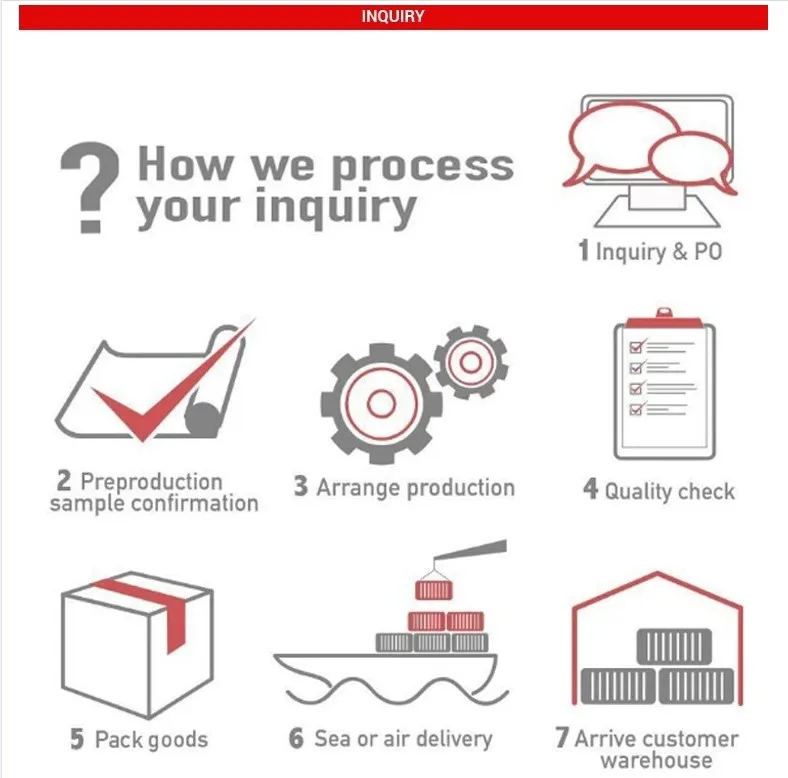 INQUIRY

? How we process your inquiry

1 Inquiry & PO

2 Preproduction sample confirmation

3 Arrange production

4 Quality check

5 Pack goods

6 Sea or air delivery

7 Arrive customer warehouse