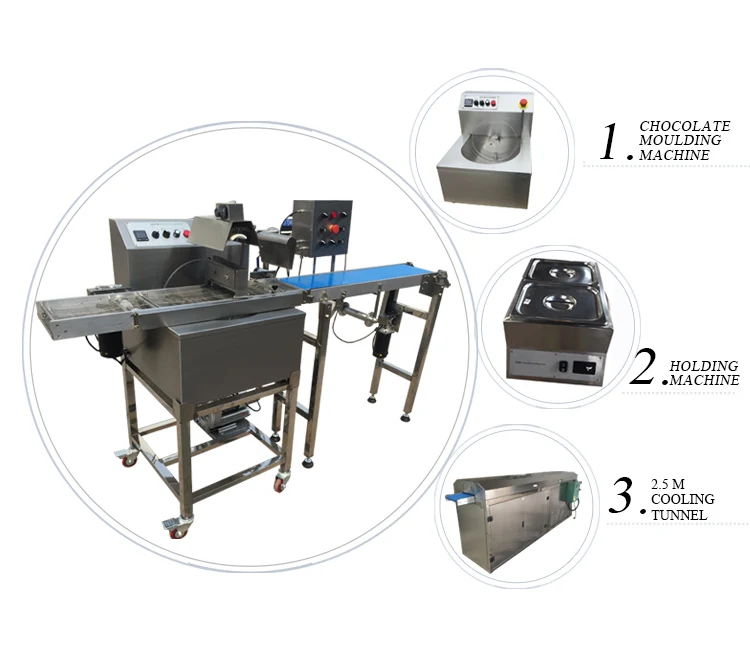 1. CHOCOLATE MOULDING MACHINE

2. HOLDING MACHINE

3. 2.5 M COOLING TUNNEL