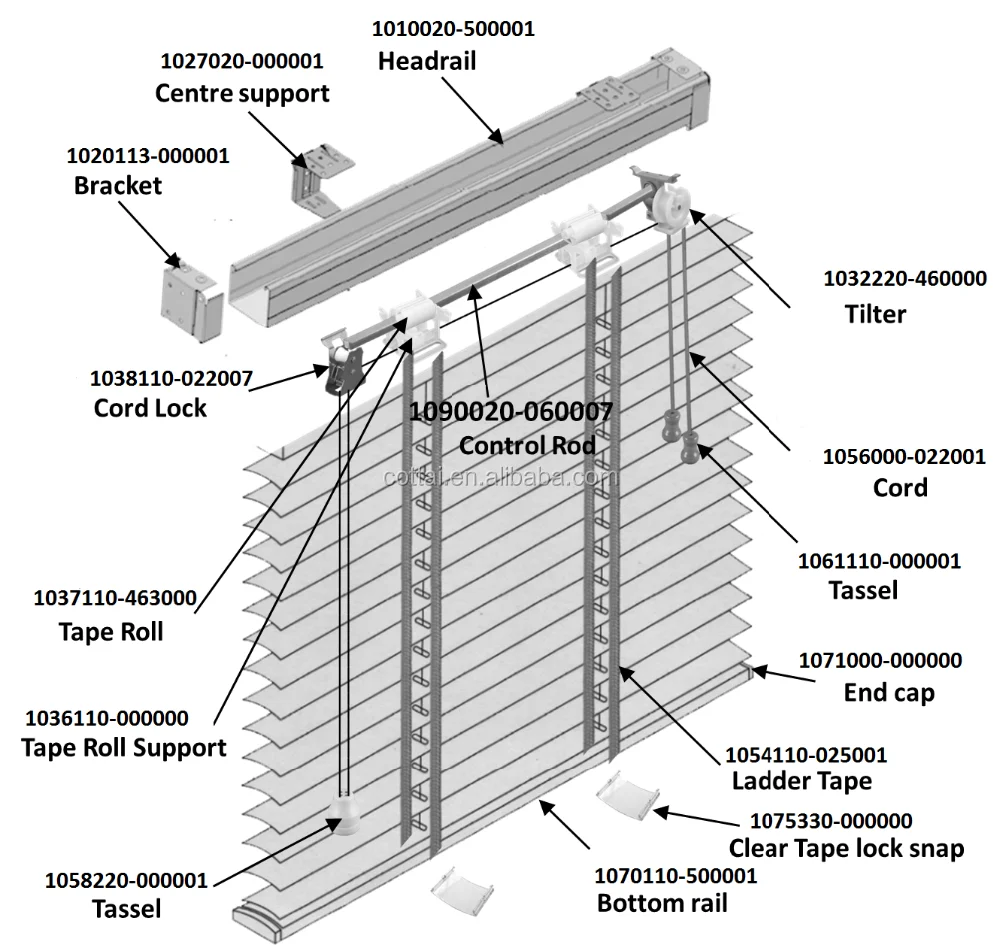 1010020-500001
Headrail

1027020-000001
Centre support

1020113-000001
Bracket

1032220-460000
Tilter

1038110-022007
Cord Lock

1090020-060007
Control Rod

cottai.en.alibaba.com

1056000-022001
Cord

1061110-000001
Tassel

1037110-463000
Tape Roll

1071000-000000
End cap

1036110-000000
Tape Roll Support

1054110-025001
Ladder Tape

1075330-000000
Clear Tape lock snap

1058220-000001
Tassel

1070110-500001
Bottom rail