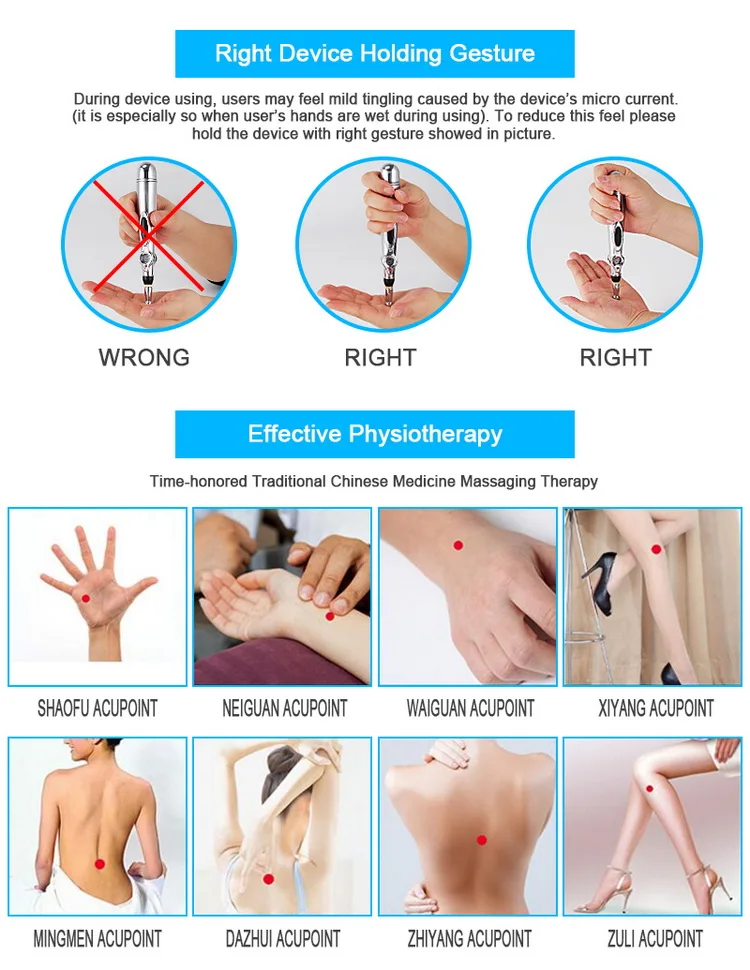 Right Device Holding Gesture

During device using, users may feel mild tingling caused by the device's micro current. (it is especially so when user's hands are wet during using). To reduce this feel please hold the device with right gesture showed in picture.

WRONG

RIGHT

RIGHT

Effective Physiotherapy

Time-honored Traditional Chinese Medicine Massaging Therapy

SHAOFU ACUPOINT

NEIGUAN ACUPOINT

WAIGUAN ACUPOINT

XIYANG ACUPOINT

MINGMEN ACUPOINT

DAZHUI ACUPOINT

ZHIYANG ACUPOINT

ZULI ACUPOINT