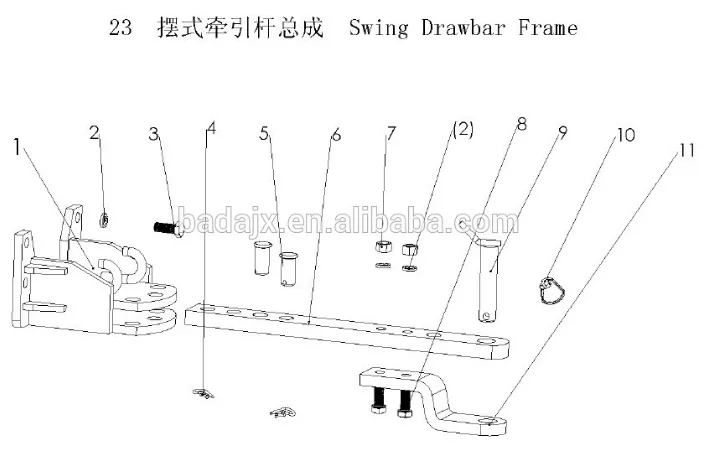 23 摆式牵引杆总成 Swing Drawbar Frame

1
2
3
4
5
6
7
(2)
8
9
10
11

badajx.en.alibaba.com