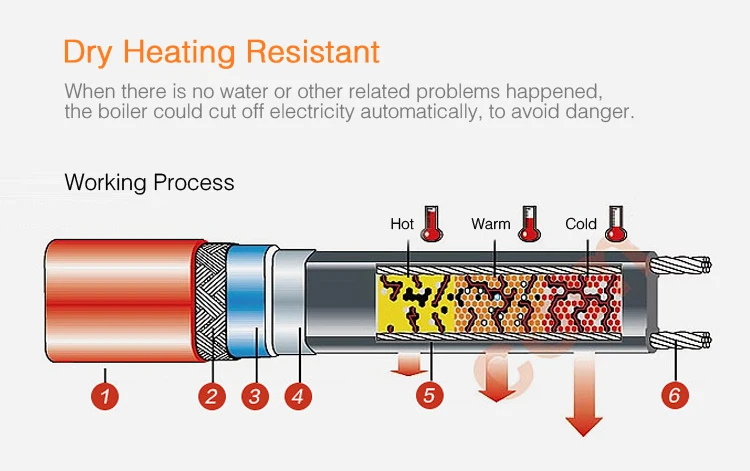 Dry Heating Resistant

When there is no water or other related problems happened, the boiler could cut off electricity automatically, to avoid danger.

Working Process

Hot

Warm

Cold

1

2

3

4

5

6