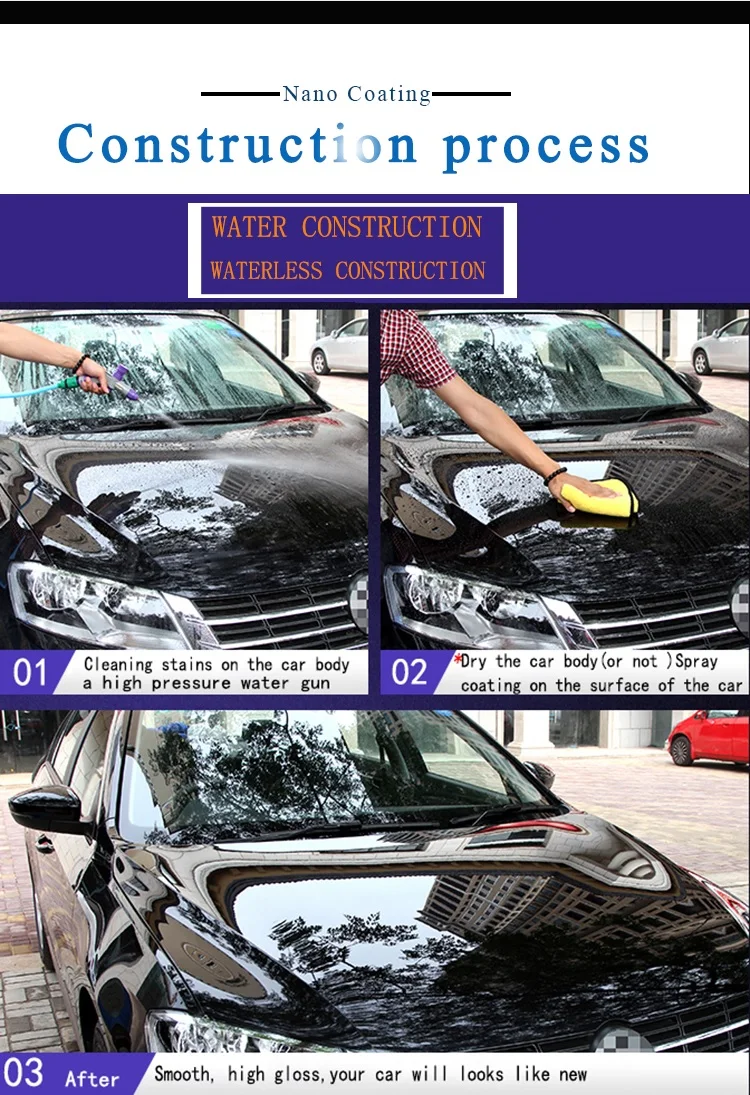 Nano Coating

Construction process

WATER CONSTRUCTION
WATERLESS CONSTRUCTION

01 Cleaning stains on the car body a high pressure water gun

02 *Dry the car body(or not )Spray coating on the surface of the car

03 After Smooth, high gloss,your car will looks like new