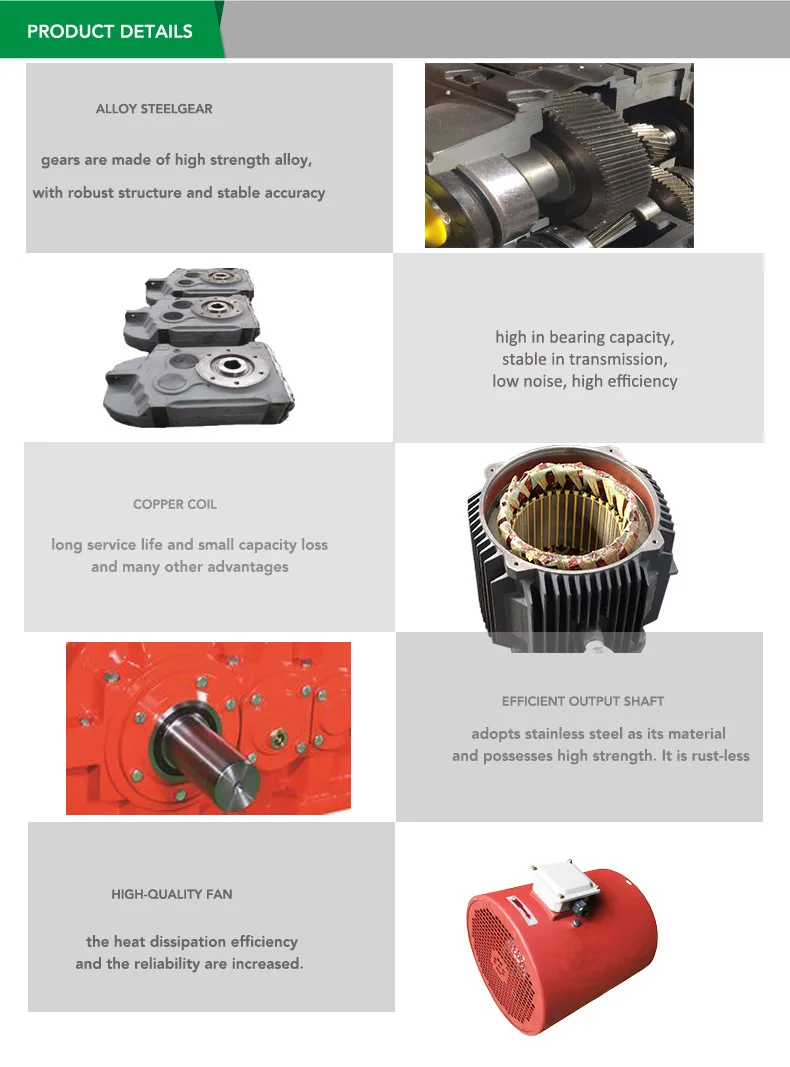 PRODUCT DETAILS

ALLOY STEELGEAR

gears are made of high strength alloy, with robust structure and stable accuracy

high in bearing capacity, stable in transmission, low noise, high efficiency

COPPER COIL

long service life and small capacity loss and many other advantages

EFFICIENT OUTPUT SHAFT

adopts stainless steel as its material and possesses high strength. It is rust-less

HIGH-QUALITY FAN

the heat dissipation efficiency and the reliability are increased.