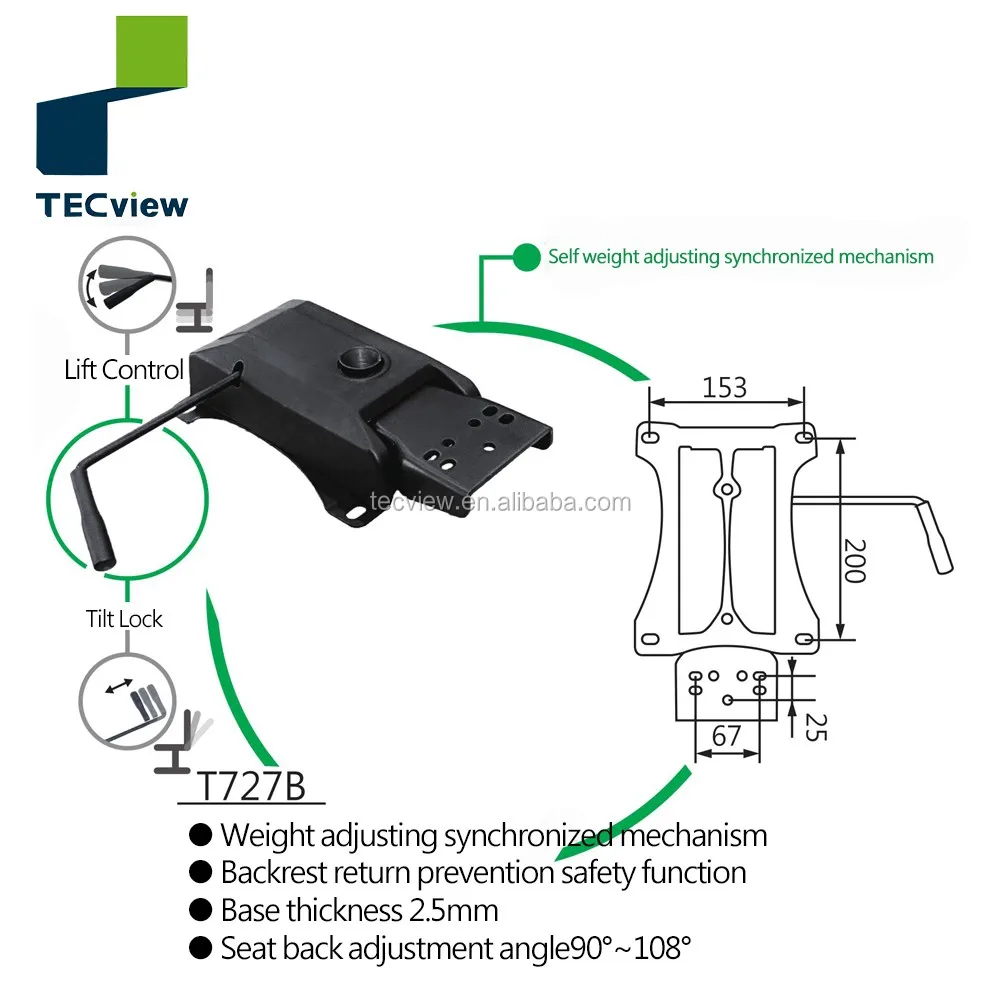 TECview

Self weight adjusting synchronized mechanism

Lift Control

Tilt Lock

tecview.en.alibaba.com

153

200

25

67

T727B

● Weight adjusting synchronized mechanism
● Backrest return prevention safety function
● Base thickness 2.5mm
● Seat back adjustment angle90°~108°