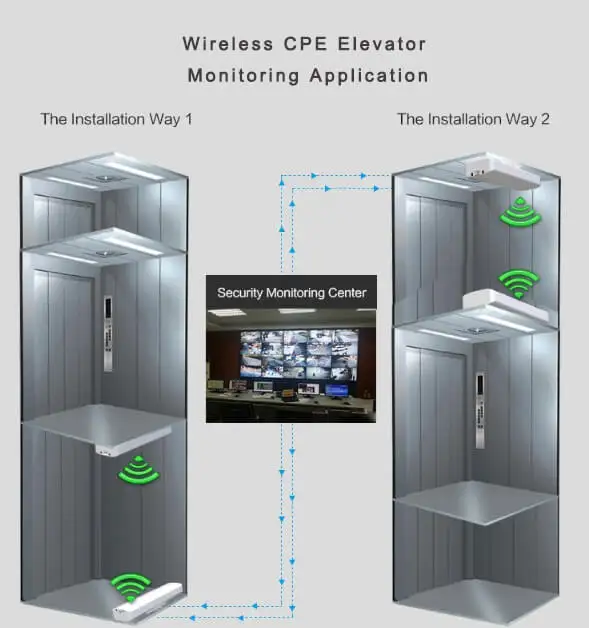 Wireless CPE Elevator Monitoring Application

The Installation Way 1

The Installation Way 2

Security Monitoring Center