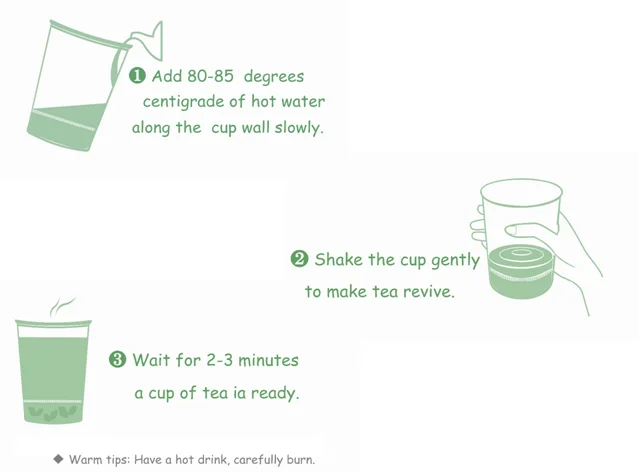 ❶ Add 80-85 degrees centigrade of hot water along the cup wall slowly.

❷ Shake the cup gently to make tea revive.

❸ Wait for 2-3 minutes a cup of tea ia ready.

◆ Warm tips: Have a hot drink, carefully burn.