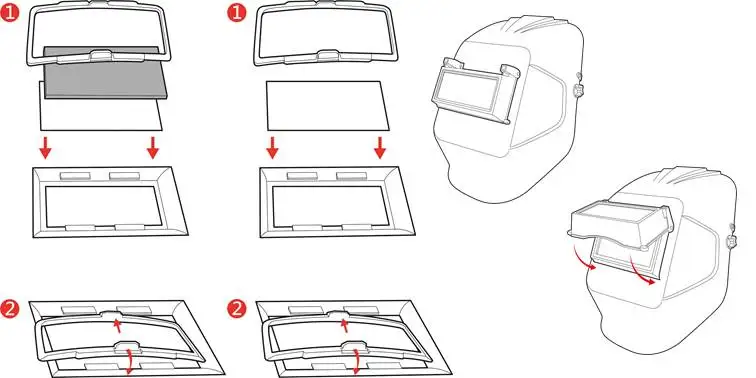 1
1
2
2