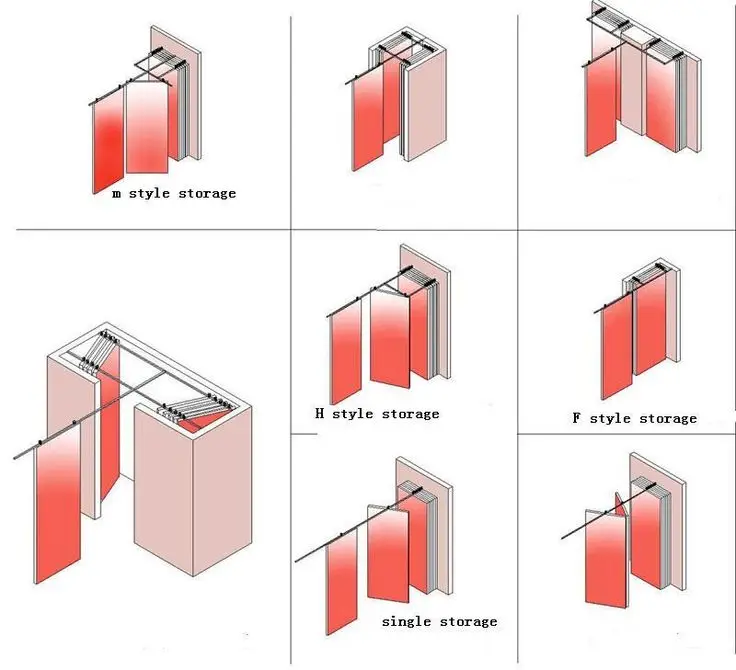 m style storage

H style storage

F style storage

single storage