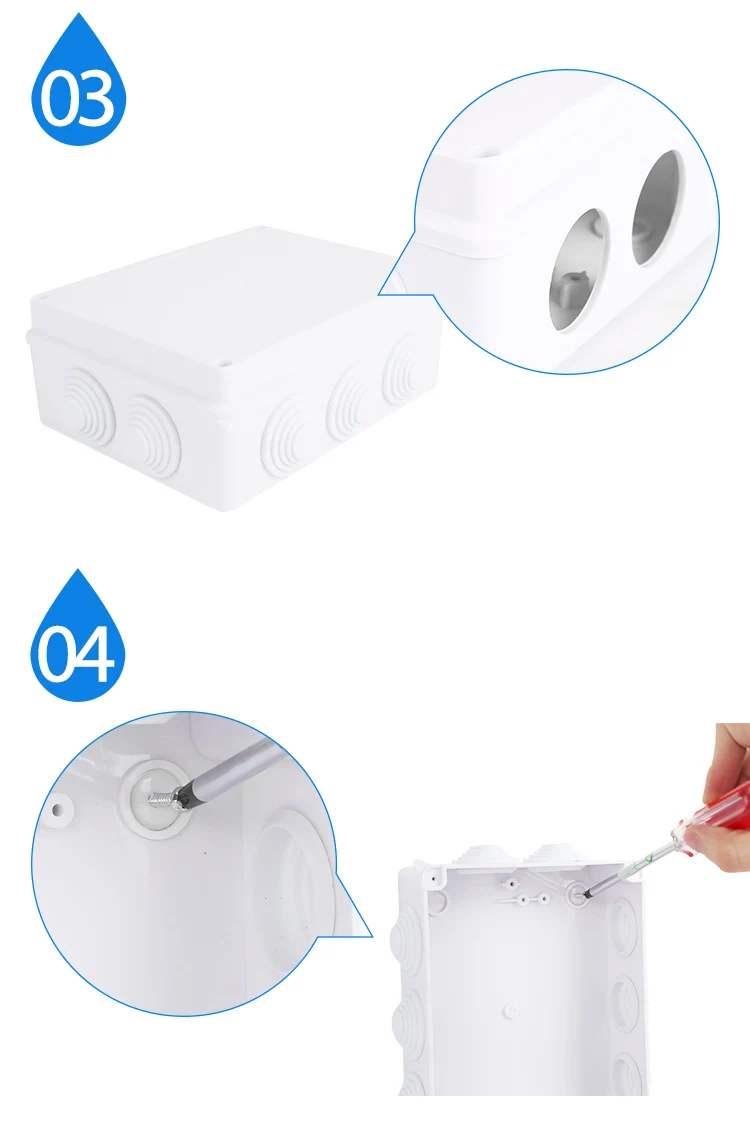 03

04