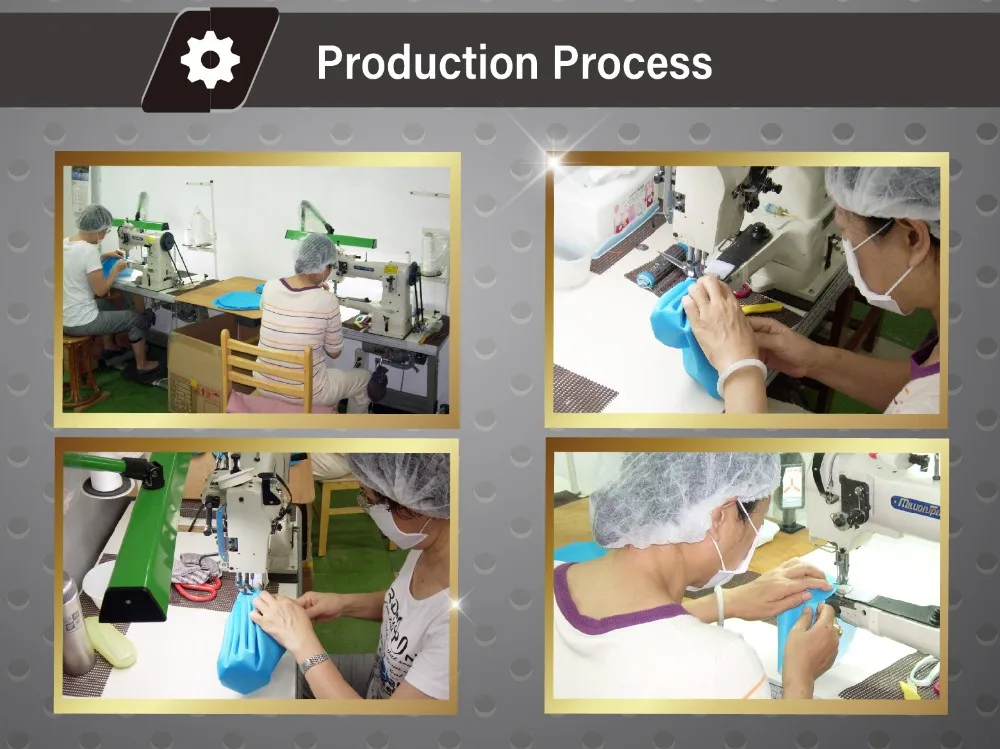 Production Process