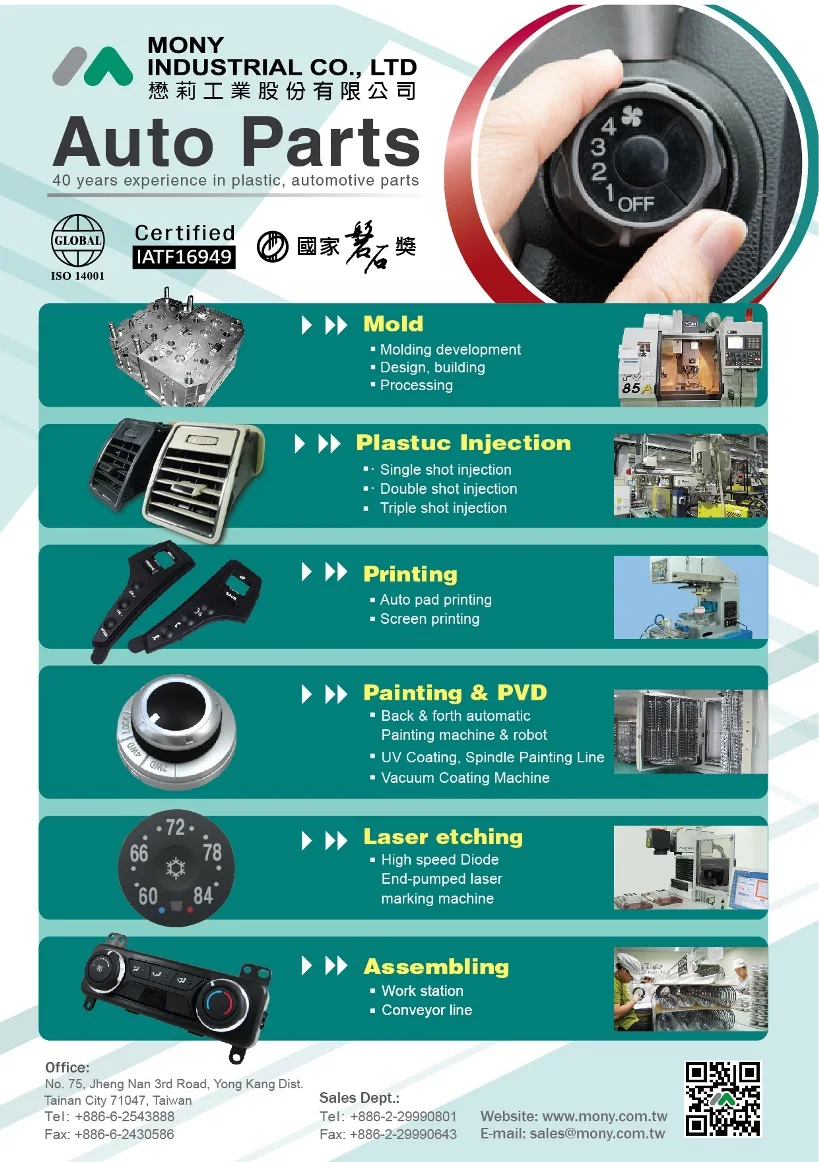 MONY INDUSTRIAL CO., LTD
懋莉工業股份有限公司

Auto Parts
40 years experience in plastic, automotive parts

GLOBAL
ISO 14001

Certified
IATF16949

國家磐石獎

4
3
2
1
OFF

Mold
▪ Molding development
▪ Design, building
▪ Processing

85A

Plastuc Injection
▪ Single shot injection
▪ Double shot injection
▪ Triple shot injection

Printing
▪ Auto pad printing
▪ Screen printing

Painting & PVD
▪ Back & forth automatic Painting machine & robot
▪ UV Coating, Spindle Painting Line
▪ Vacuum Coating Machine

Laser etching
▪ High speed Diode End-pumped laser marking machine

72
66
78
60
84

Assembling
▪ Work station
▪ Conveyor line

Office:
No. 75, Jheng Nan 3rd Road, Yong Kang Dist.
Tainan City 71047, Taiwan
Tel: +886-6-2543888
Fax: +886-6-2430586

Sales Dept.:
Tel: +886-2-29990801
Fax: +886-2-29990643

Website: www.mony.com.tw
E-mail: sales@mony.com.tw