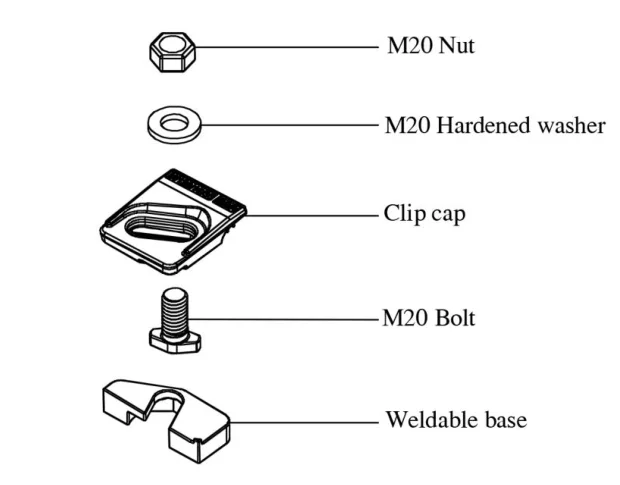 M20 Nut

M20 Hardened washer

Clip cap

M20 Bolt

Weldable base