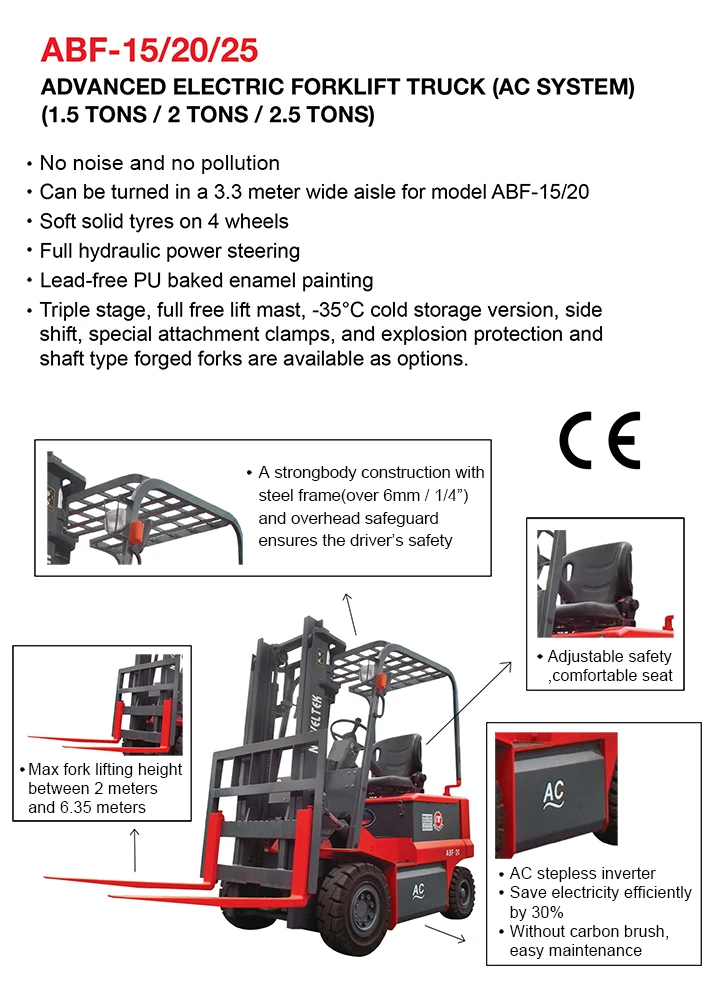 ABF-15/20/25

ADVANCED ELECTRIC FORKLIFT TRUCK (AC SYSTEM)
(1.5 TONS / 2 TONS / 2.5 TONS)

• No noise and no pollution
• Can be turned in a 3.3 meter wide aisle for model ABF-15/20
• Soft solid tyres on 4 wheels
• Full hydraulic power steering
• Lead-free PU baked enamel painting
• Triple stage, full free lift mast, -35°C cold storage version, side shift, special attachment clamps, and explosion protection and shaft type forged forks are available as options.

CE

• A strongbody construction with steel frame(over 6mm / 1/4") and overhead safeguard ensures the driver's safety

• Adjustable safety ,comfortable seat

• Max fork lifting height between 2 meters and 6.35 meters

NOVELTEK

ABF-20

AC

AC

• AC stepless inverter
• Save electricity efficiently by 30%
• Without carbon brush, easy maintenance