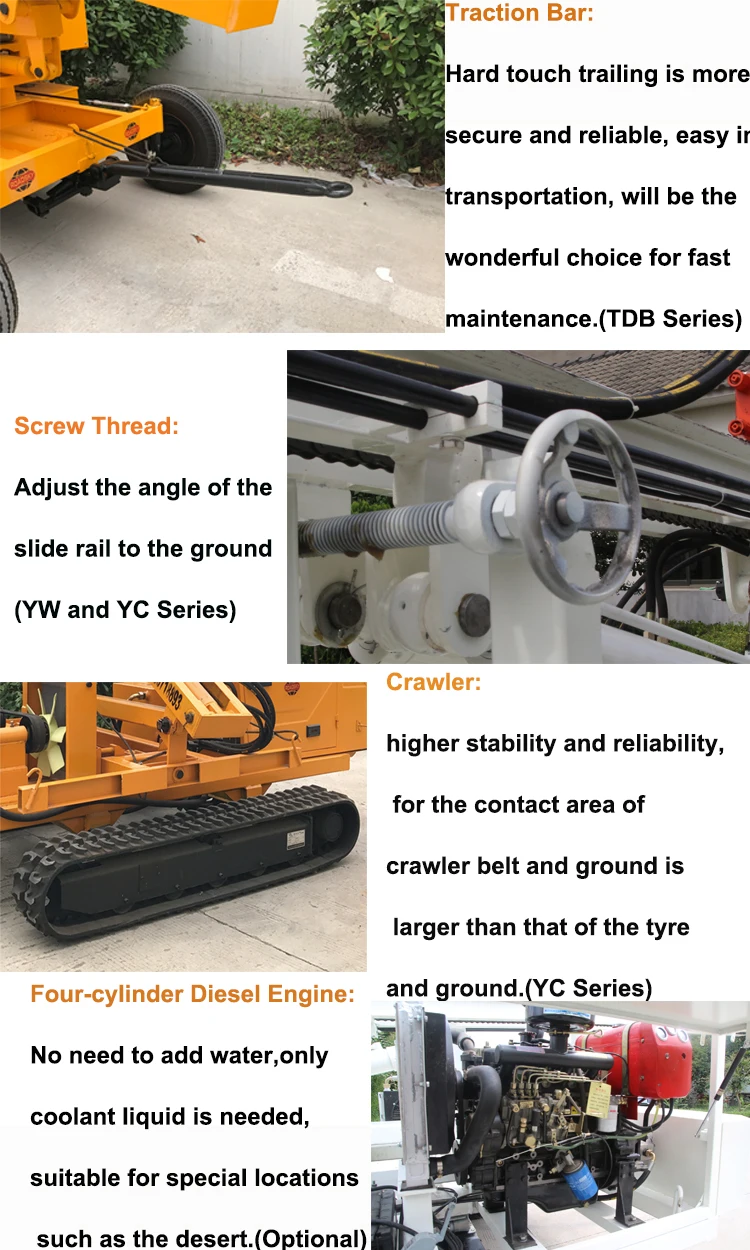 Traction Bar:

Hard touch trailing is more secure and reliable, easy in transportation, will be the wonderful choice for fast maintenance.(TDB Series)

Screw Thread:

Adjust the angle of the slide rail to the ground (YW and YC Series)

Crawler:

higher stability and reliability, for the contact area of crawler belt and ground is larger than that of the tyre and ground.(YC Series)

Four-cylinder Diesel Engine:

No need to add water,only coolant liquid is needed, suitable for special locations such as the desert.(Optional)