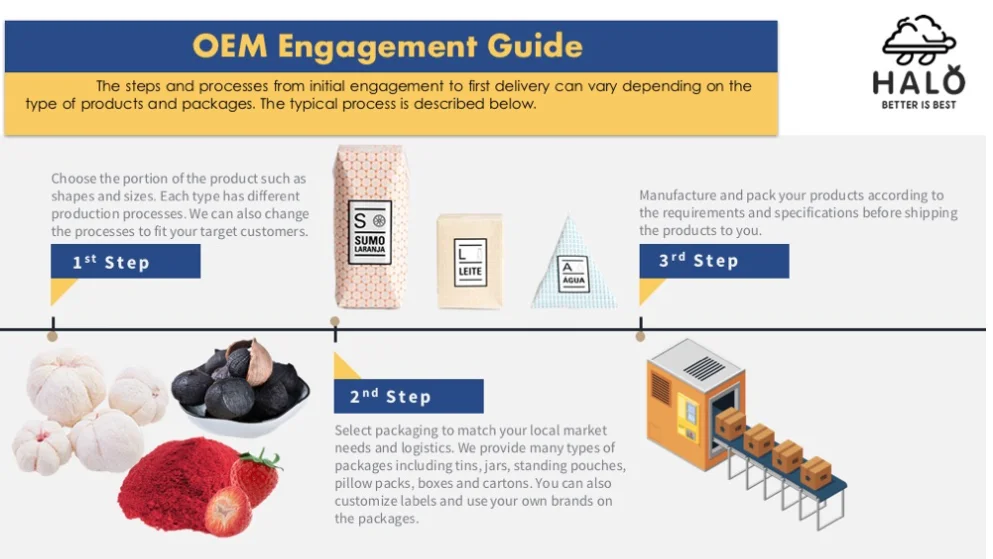 OEM Engagement Guide

The steps and processes from initial engagement to first delivery can vary depending on the type of products and packages. The typical process is described below.

HALO
BETTER IS BEST

Choose the portion of the product such as shapes and sizes. Each type has different production processes. We can also change the processes to fit your target customers.

1st Step

S
SUMO LARANJA

L
LEITE

A
ÁGUA

Manufacture and pack your products according to the requirements and specifications before shipping the products to you.

3rd Step

2nd Step

Select packaging to match your local market needs and logistics. We provide many types of packages including tins, jars, standing pouches, pillow packs, boxes and cartons. You can also customize labels and use your own brands on the packages.