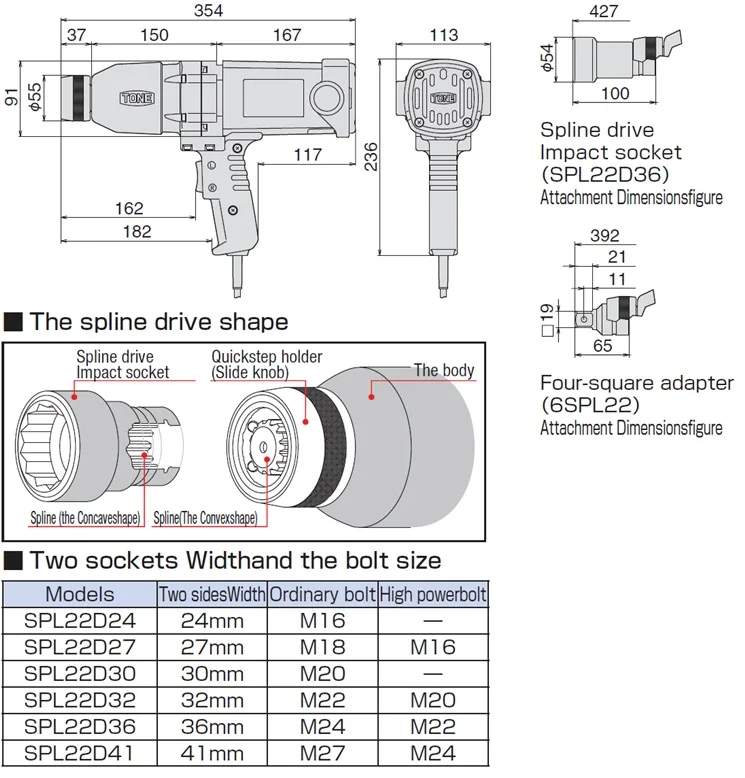 354
37
150
167
91
φ55
TONE
117
162
182
113
TONE
236
427
φ54
100
Spline drive
Impact socket
(SPL22D36)
Attachment Dimensionsfigure

392
21
11
□19
65
Four-square adapter
(6SPL22)
Attachment Dimensionsfigure

■ The spline drive shape

Spline drive
Impact socket
Quickstep holder
(Slide knob)
The body
Spline (the Concaveshape)
Spline(The Convexshape)

■ Two sockets Widthand the bolt size

| Models | Two sidesWidth | Ordinary bolt | High powerbolt |
|---|---|---|---|
| SPL22D24 | 24mm | M16 | — |
| SPL22D27 | 27mm | M18 | M16 |
| SPL22D30 | 30mm | M20 | — |
| SPL22D32 | 32mm | M22 | M20 |
| SPL22D36 | 36mm | M24 | M22 |
| SPL22D41 | 41mm | M27 | M24 |