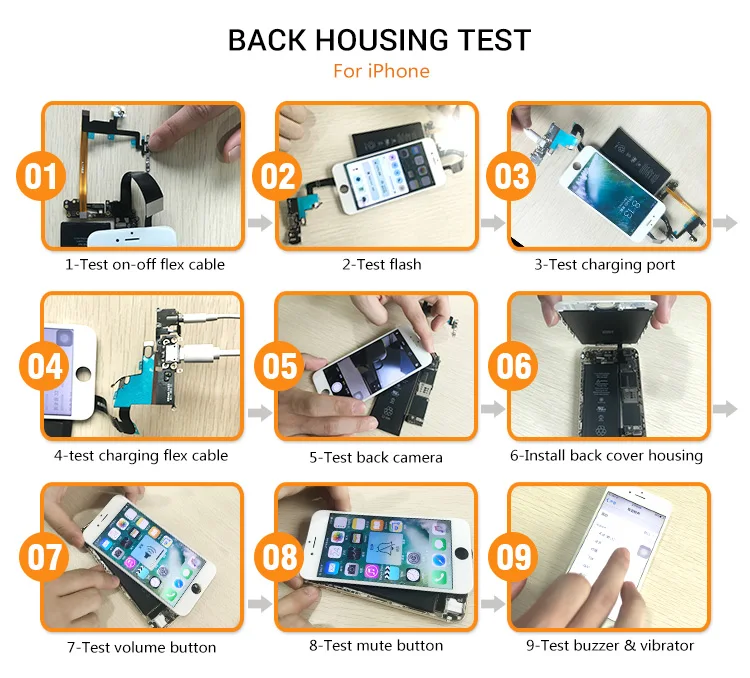 BACK HOUSING TEST
For iPhone

01
1-Test on-off flex cable

02
2-Test flash

03
3-Test charging port

04
4-test charging flex cable

05
5-Test back camera

06
6-Install back cover housing

07
7-Test volume button

08
8-Test mute button

09
9-Test buzzer & vibrator