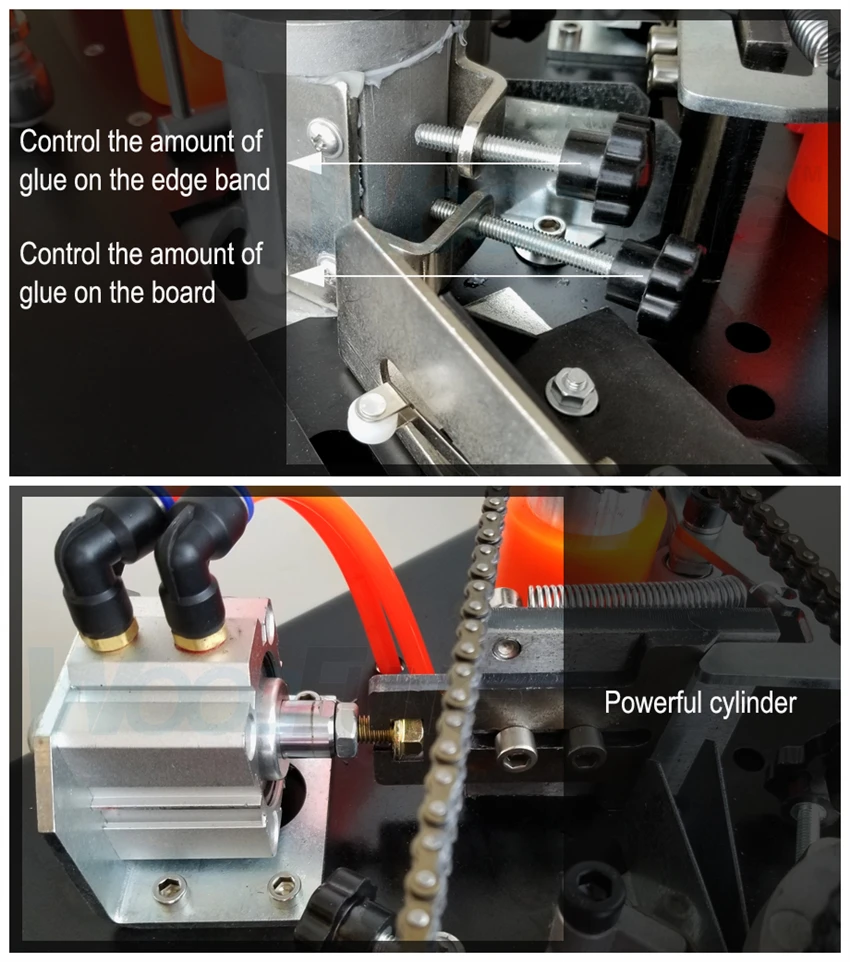 Control the amount of glue on the edge band

Control the amount of glue on the board

Powerful cylinder