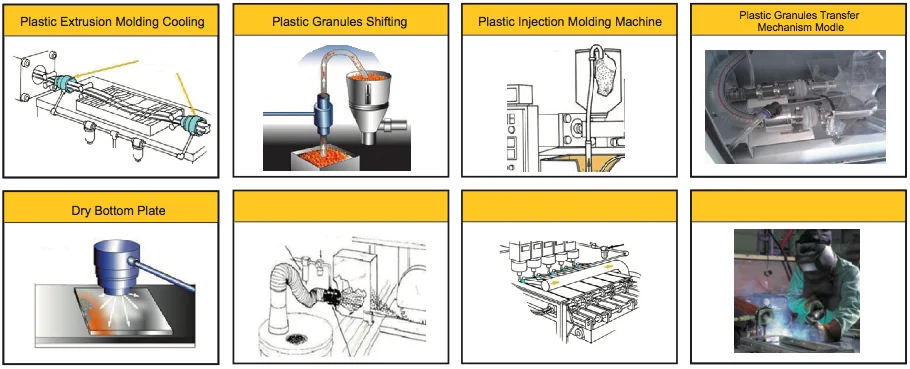 Plastic Extrusion Molding Cooling

Plastic Granules Shifting

Plastic Injection Molding Machine

Plastic Granules Transfer Mechanism Modle

Dry Bottom Plate