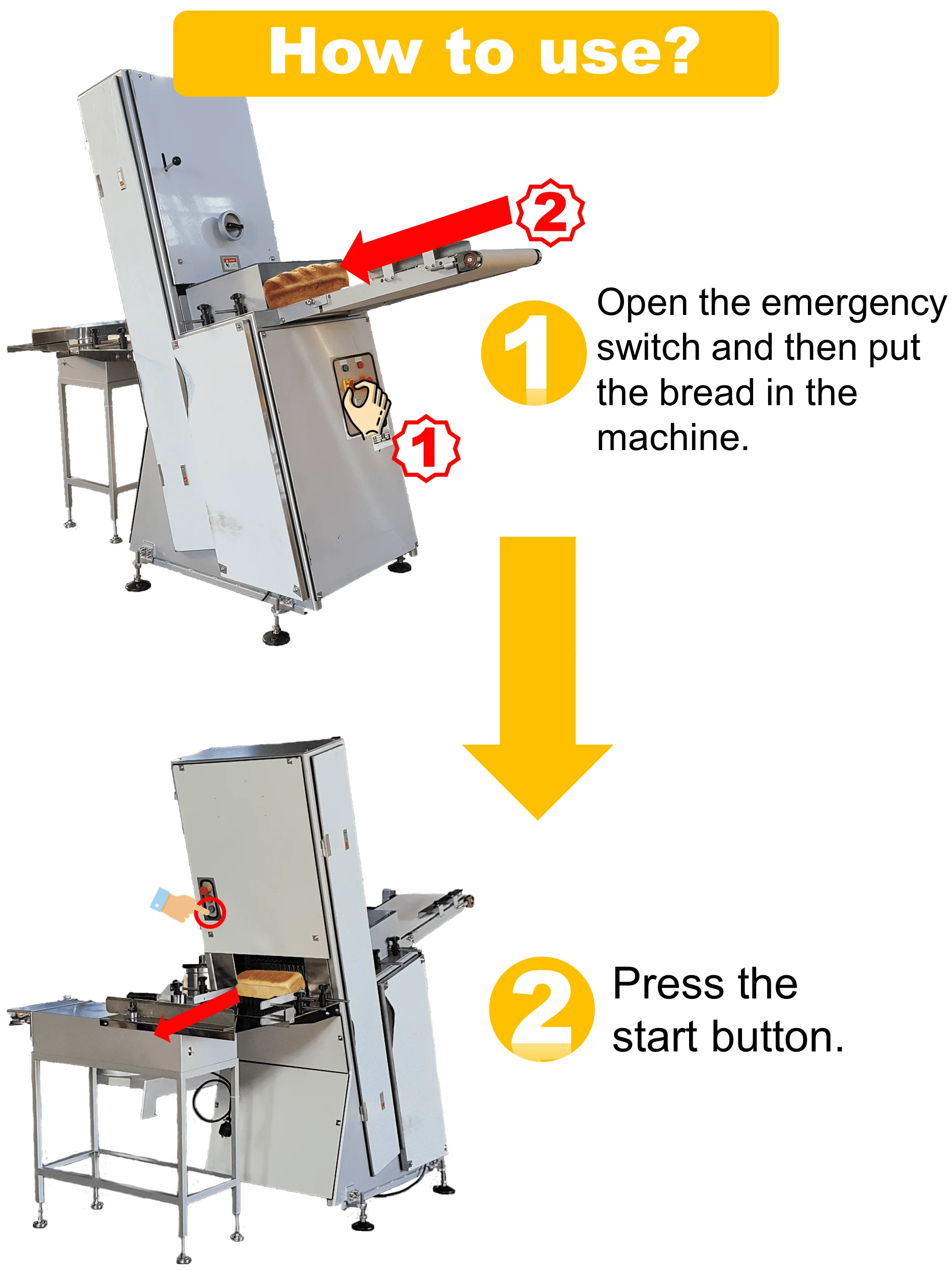 How to use?

2

1

1

Open the emergency switch and then put the bread in the machine.

2

Press the start button.