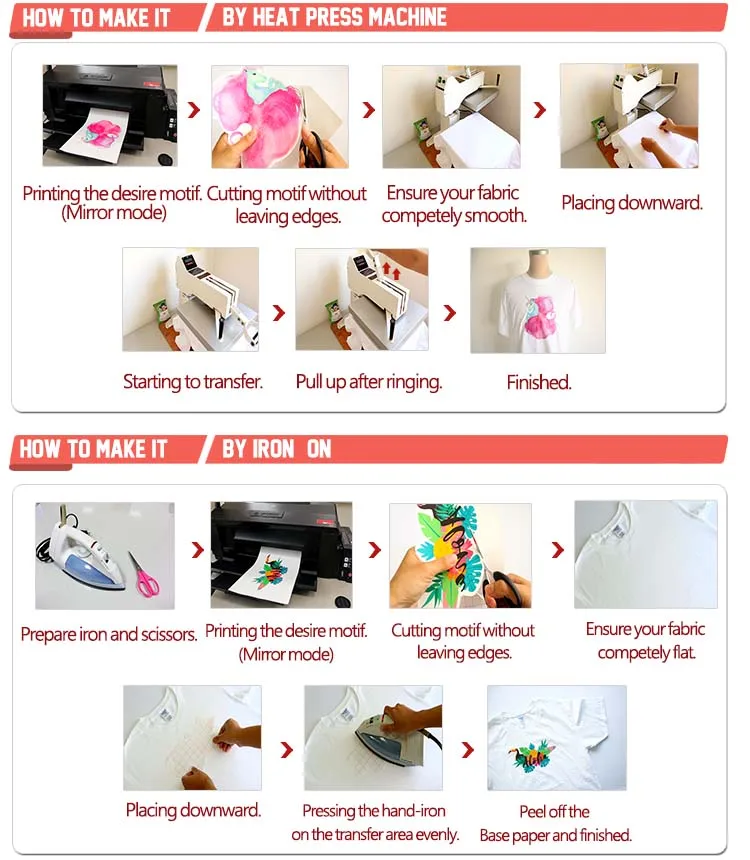 HOW TO MAKE IT / BY HEAT PRESS MACHINE

Printing the desire motif. (Mirror mode)

Cutting motif without leaving edges.

Ensure your fabric competely smooth.

Placing downward.

Starting to transfer.

Pull up after ringing.

Finished.

HOW TO MAKE IT / BY IRON ON

Prepare iron and scissors.

Printing the desire motif. (Mirror mode)

Cutting motif without leaving edges.

Ensure your fabric competely flat.

Placing downward.

Pressing the hand-iron on the transfer area evenly.

Peel off the Base paper and finished.